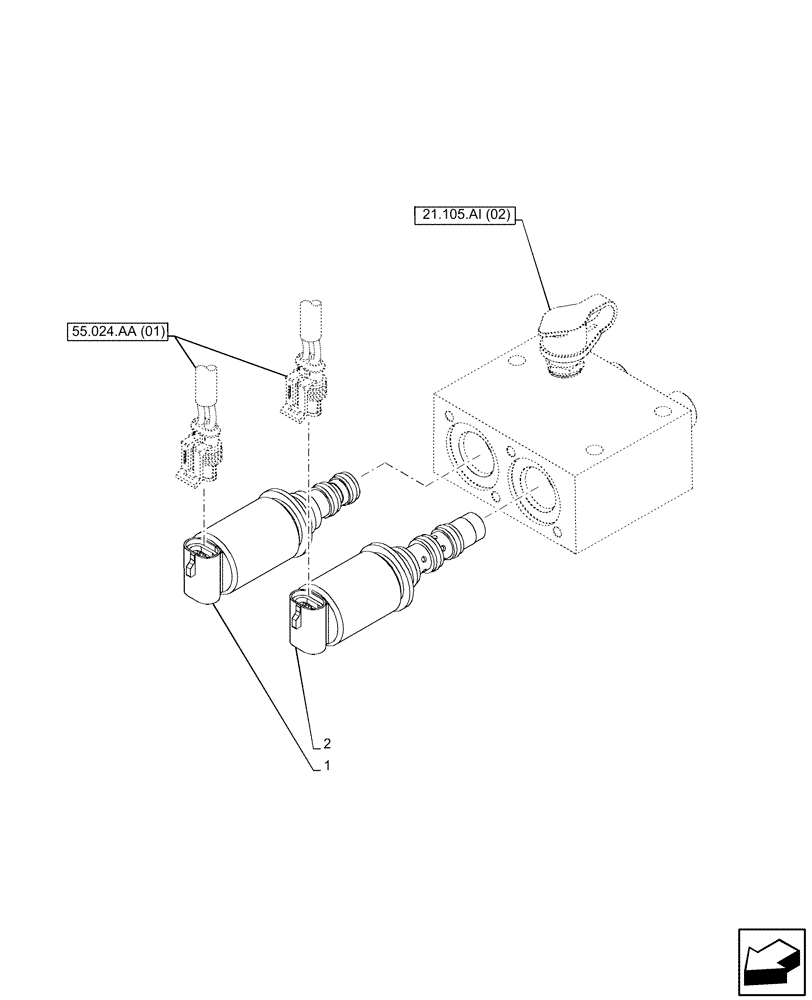 21.105.AI (02)

55.024.AA (01)

2

1