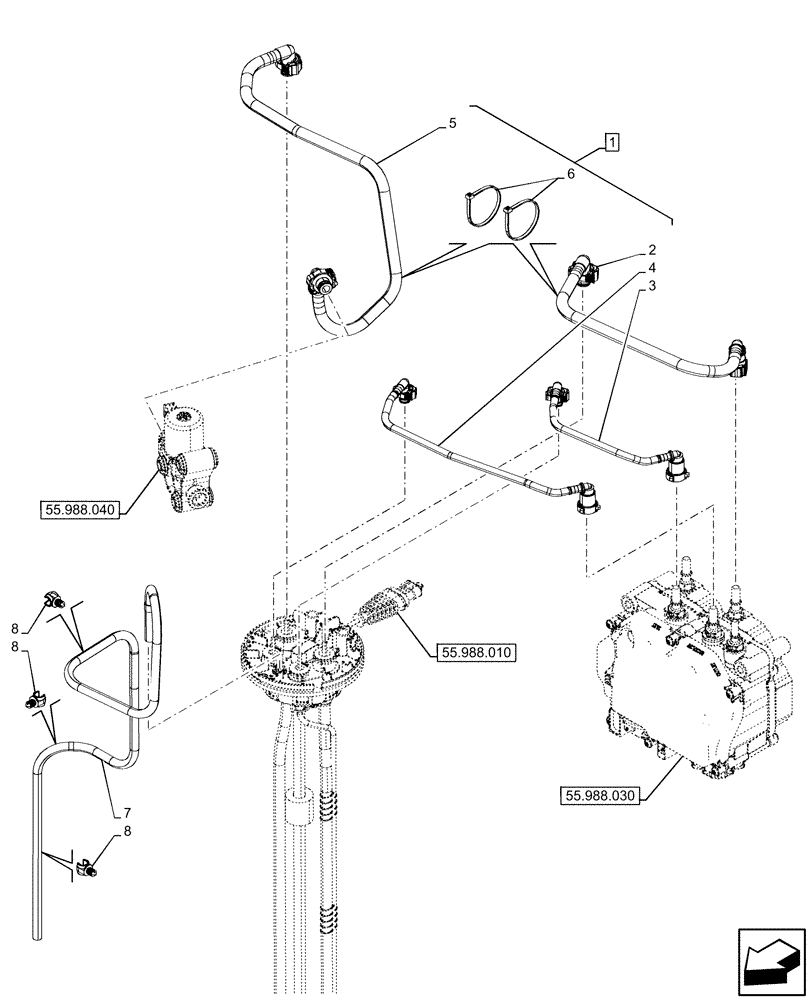 5
1
6
2
4
3
55.988.040
8
8
55.988.010
7
8
55.988.030