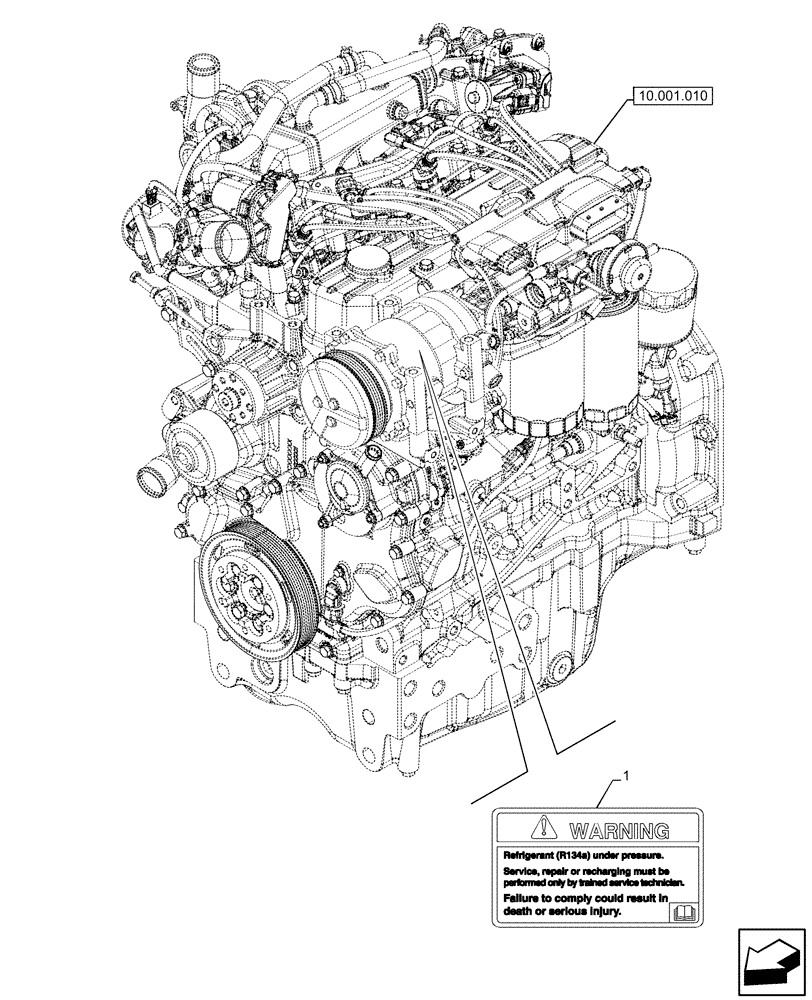 10.001.010

1

WARNING

Refrigerant (R134a) under pressure.

Service, repair or recharging must be performed only by trained service technician.

Failure to comply could result in death or serious injury.