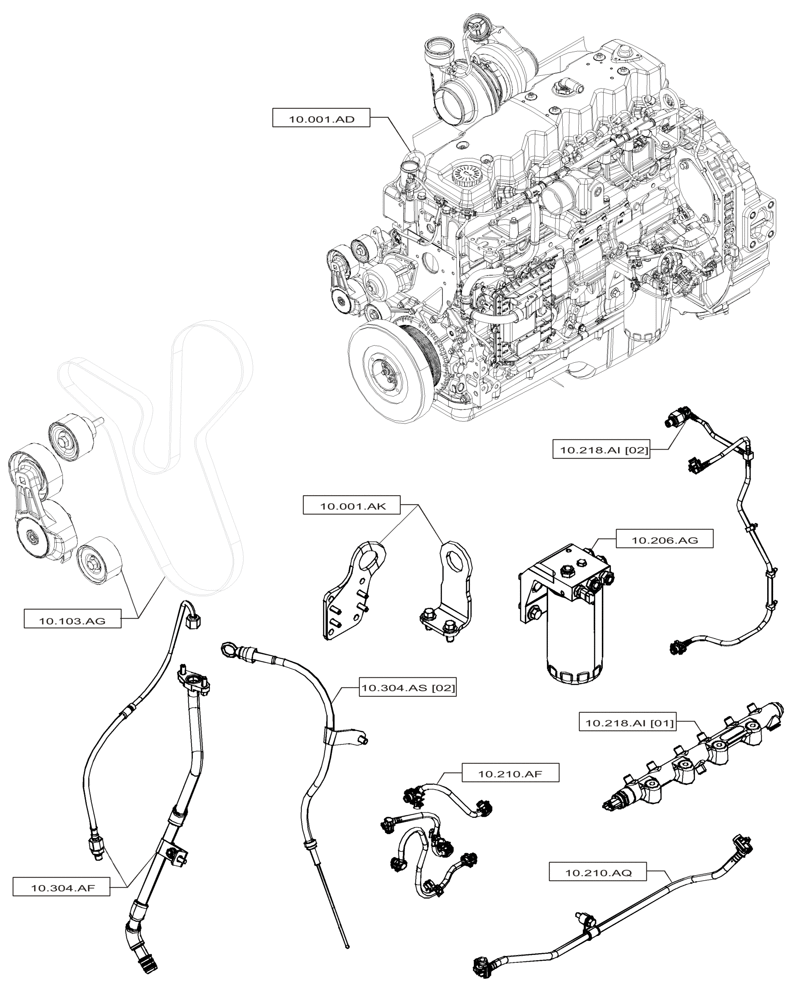 10.001.AD

10.218.AI [02]

10.001.AK

10.206.AG

10.103.AG

10.304.AS [02]

10.218.AI [01]

10.210.AF

10.304.AF

10.210.AQ