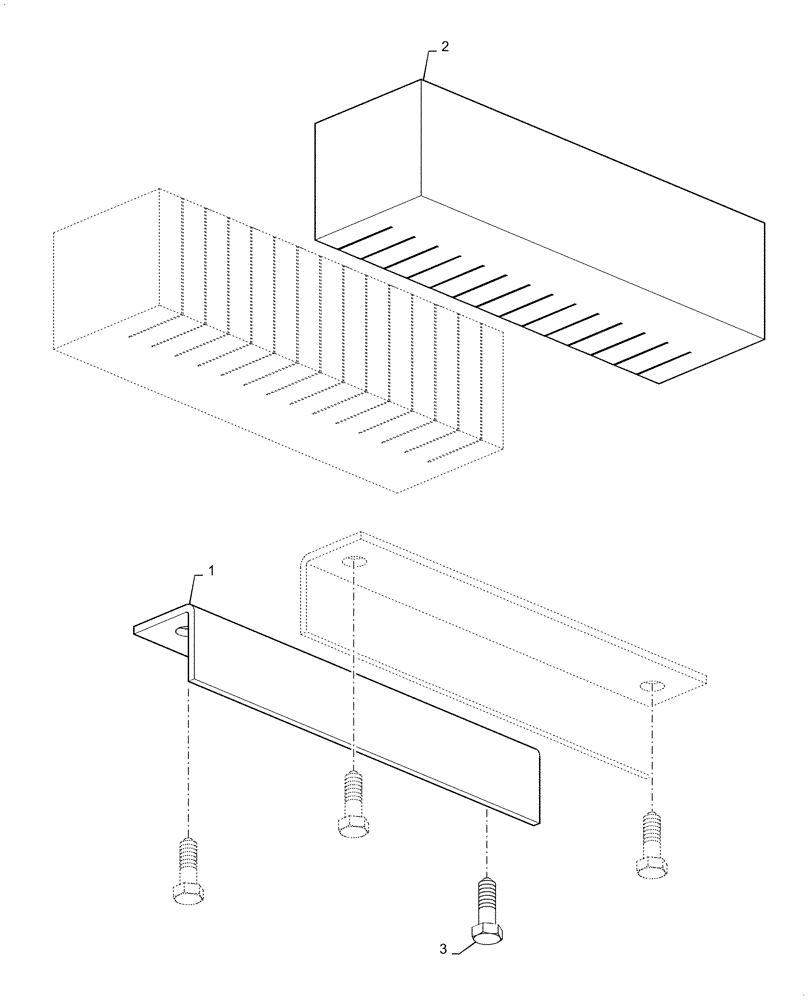 2

1

3