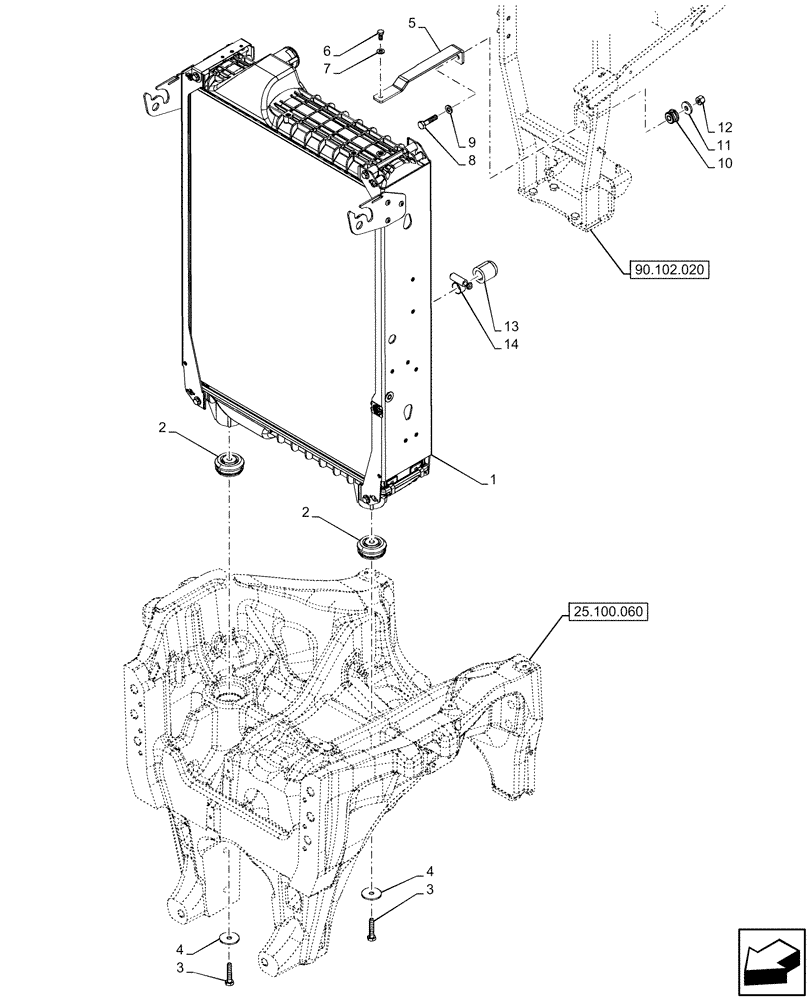 6
7
5
9
8
12
11
10
90.102.020
13
14
2
1
2
25.100.060
4
3
4
3