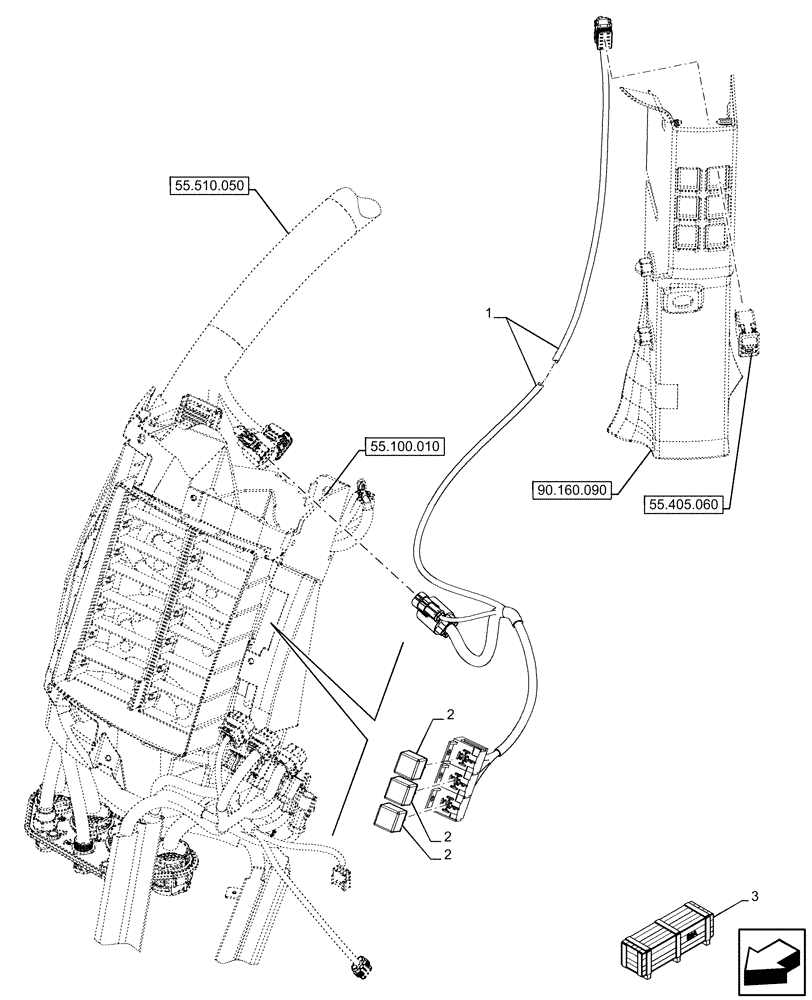 55.510.050

1

55.100.010

90.160.090

55.405.060

2

2

2

3