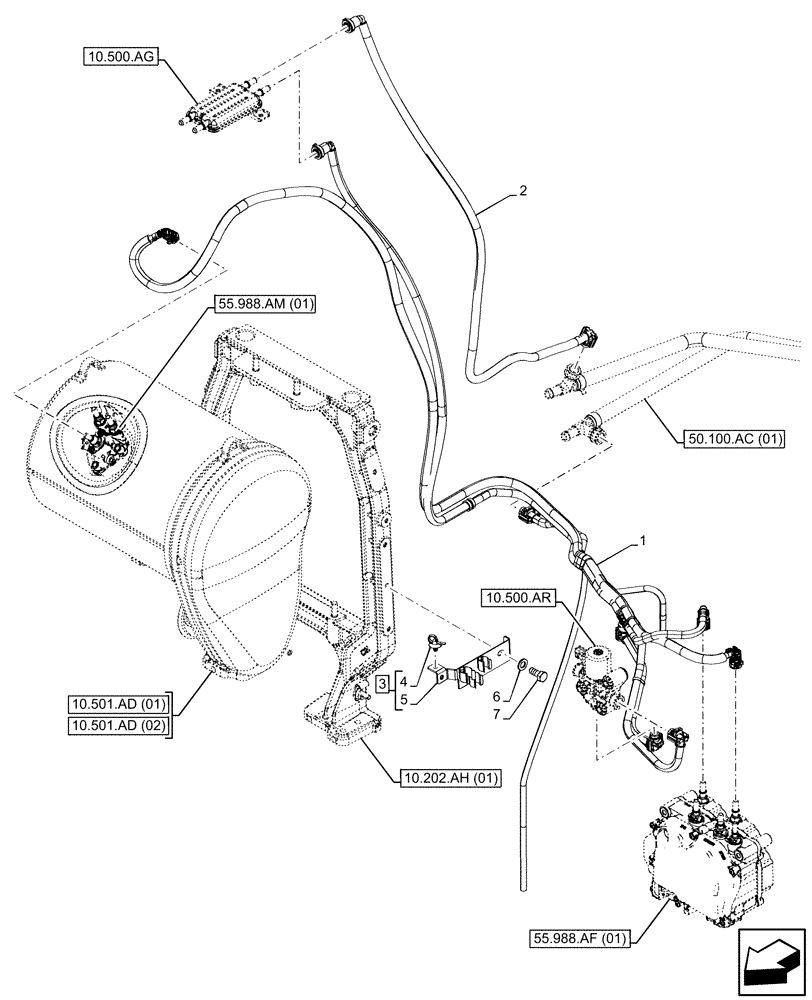 10.500.AG

2

55.988.AM (01)

50.100.AC (01)

1

10.500.AR

3

4

5

6

7

10.501.AD (01)

10.501.AD (02)

10.202.AH (01)

55.988.AF (01)