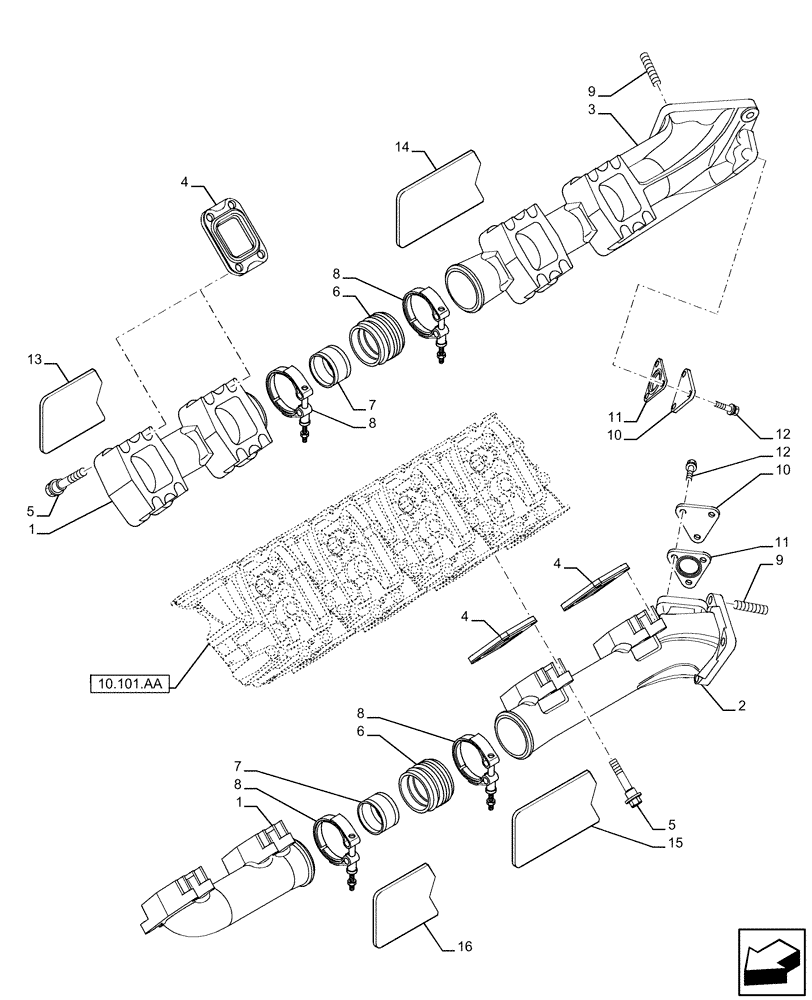 9
3
14
4
8
6
13
7
8
11
10
12
5
1
12
10
11
9
4
4
10.101.AA
2
8
6
7
8
1
5
15
16