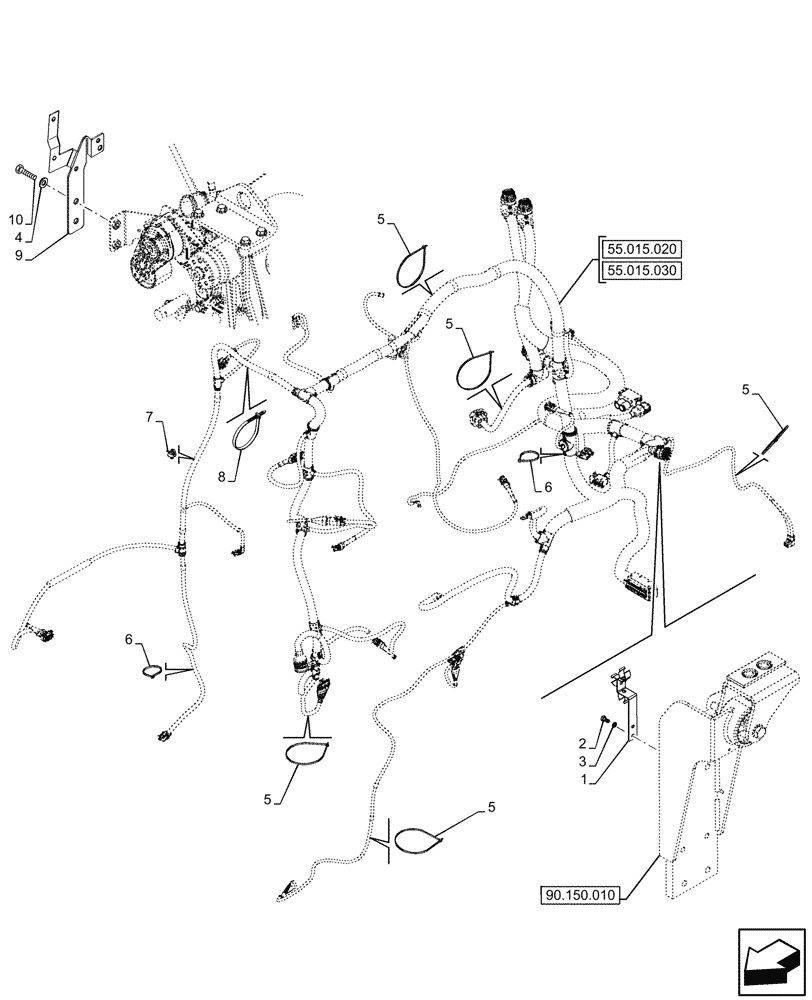 10
4
9
5
55.015.020
55.015.030
5
5
7
8
6
6
2
3
1
5
5
90.150.010