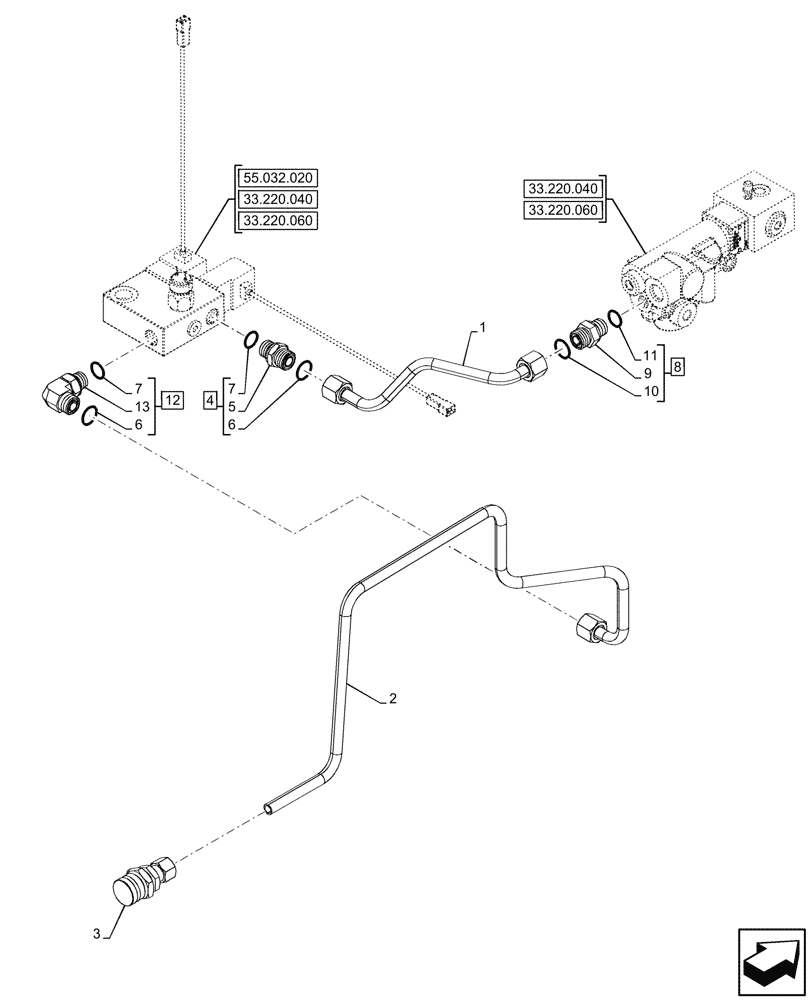 55.032.020
33.220.040
33.220.060

33.220.040
33.220.060

1

11
9
10
8

7
13
6
12

4
7
5
6

2

3