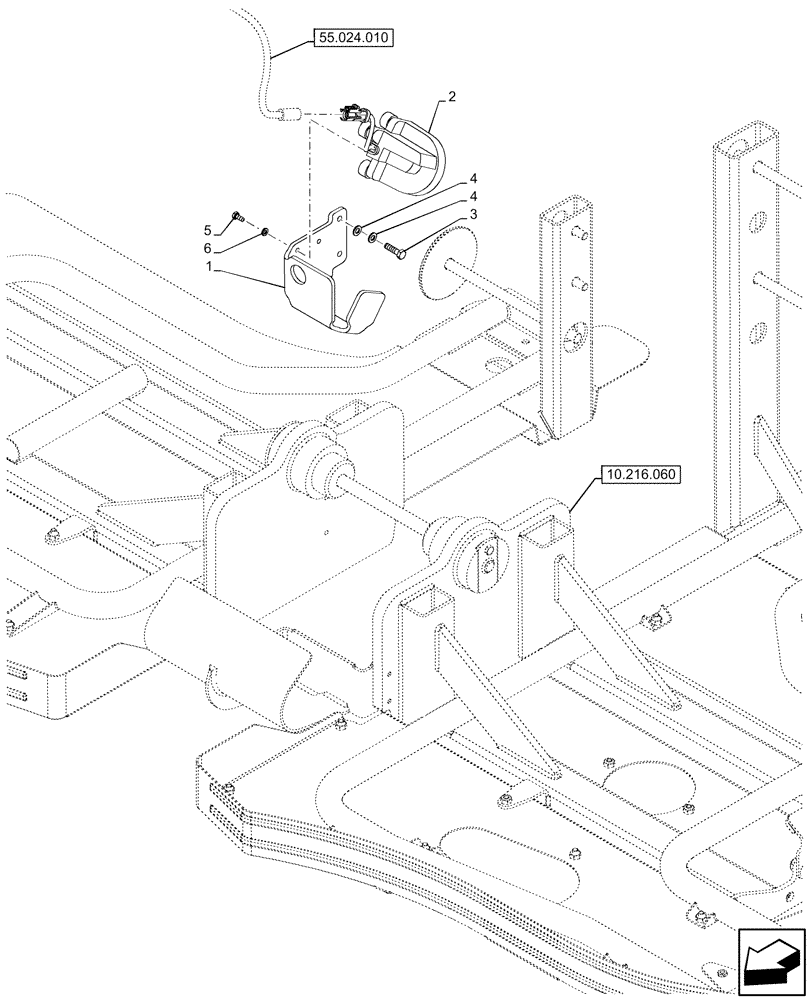 55.024.010
2
4
4
3
5
6
1
10.216.060