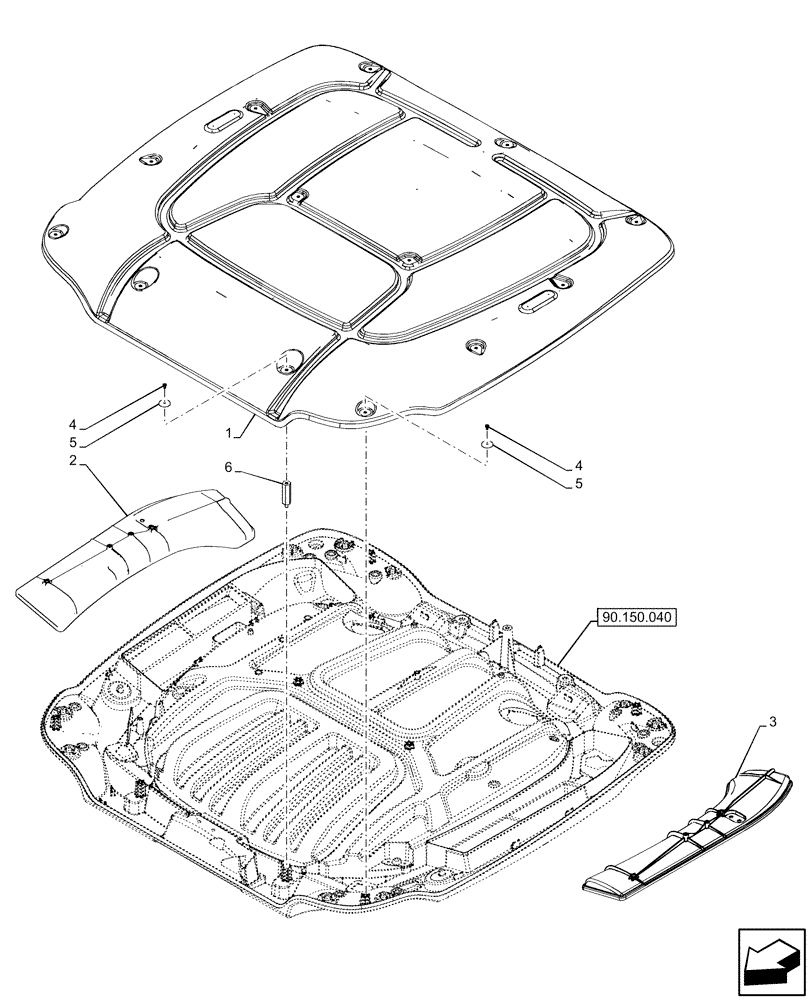 4
5
1
2
6
4
5
90.150.040
3