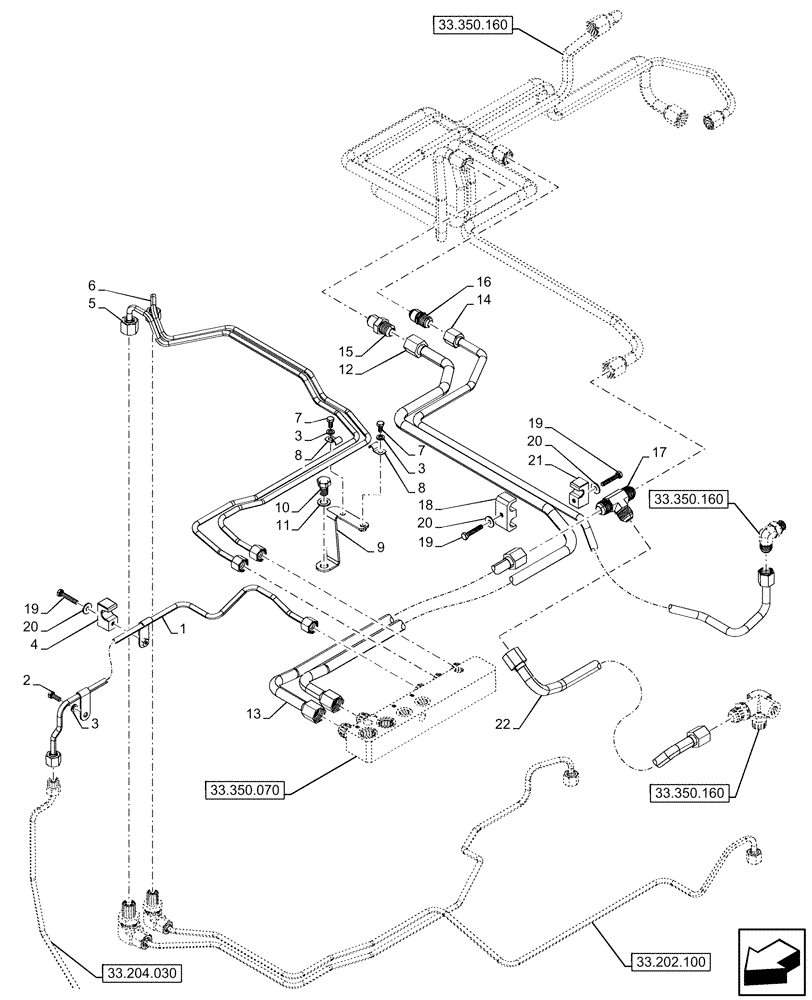 33.350.160

6
5
16
14
15
12
7
3
8
7
3
8
19
20
21
17
10
11
9
18
20
19
33.350.160
19
20
4
1
2
3
13
22
33.350.070
33.350.160
33.204.030
33.202.100