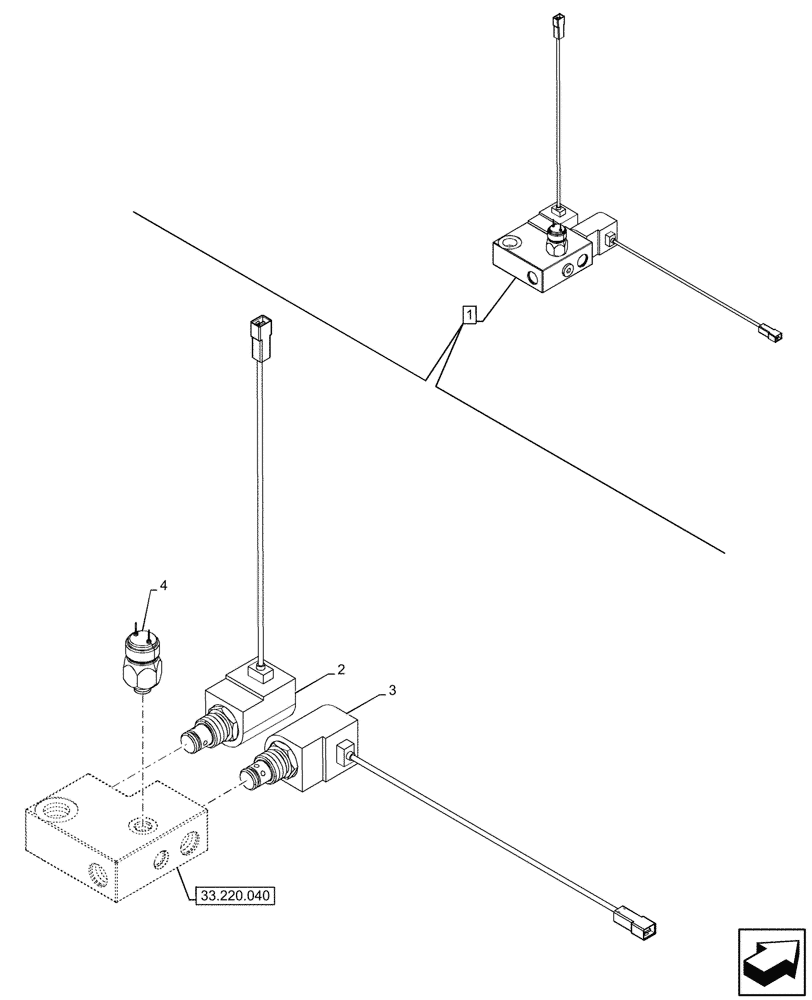 1
4
2
3
33.220.040