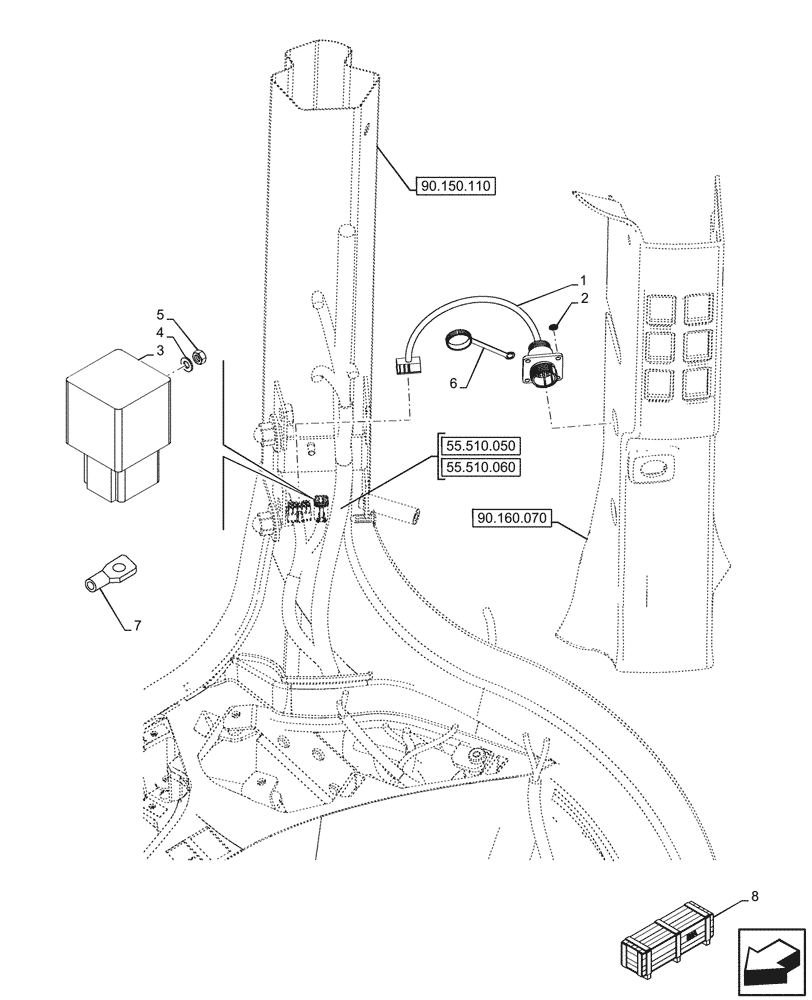 90.150.110

1
2
5
4
3
6

55.510.050
55.510.060

90.160.070

7

8