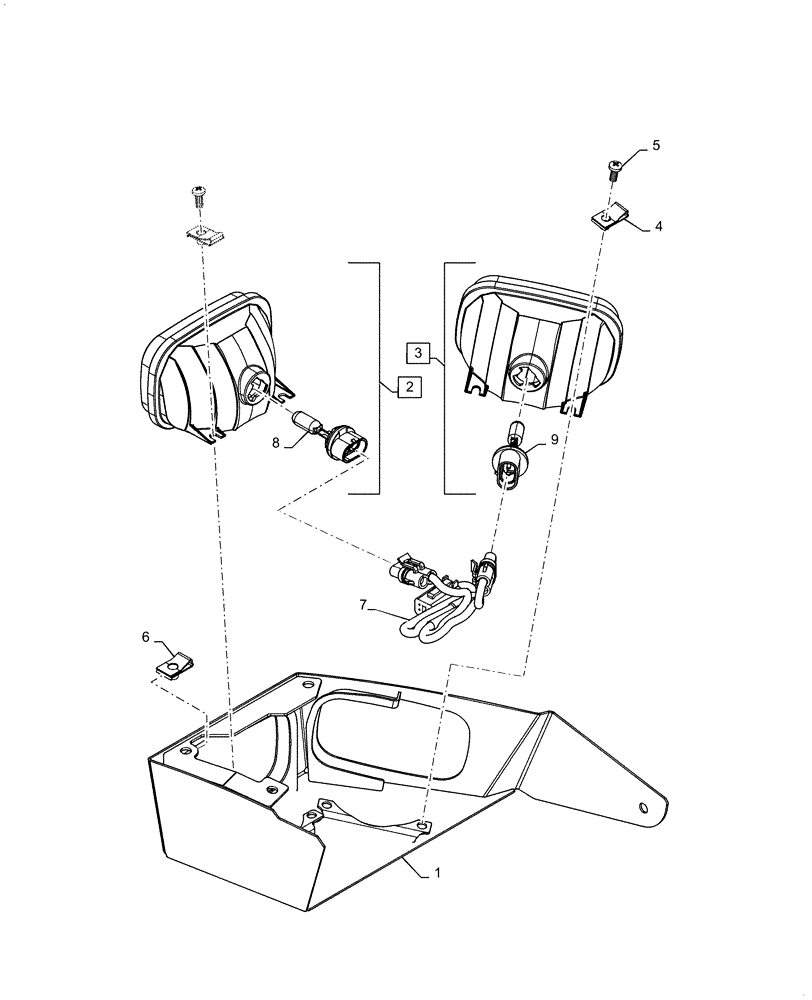 5
4
3
2
8
9
7
6
1