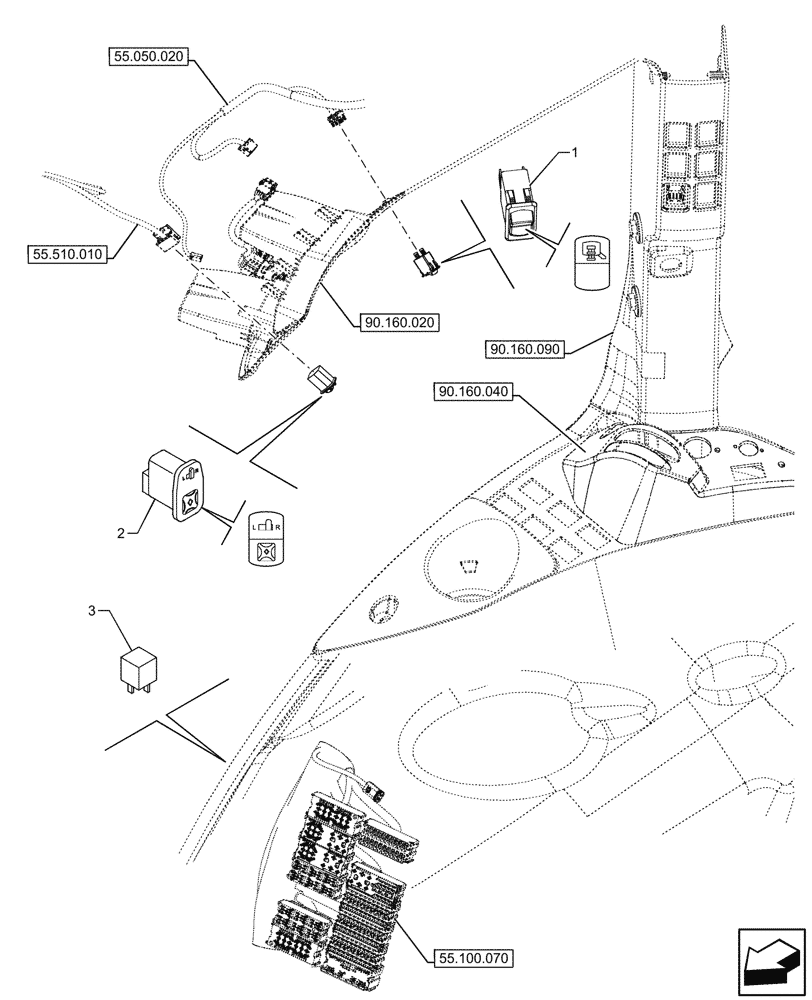 55.050.020
1
55.510.010
90.160.020
90.160.090
90.160.040
2
L R
3
55.100.070