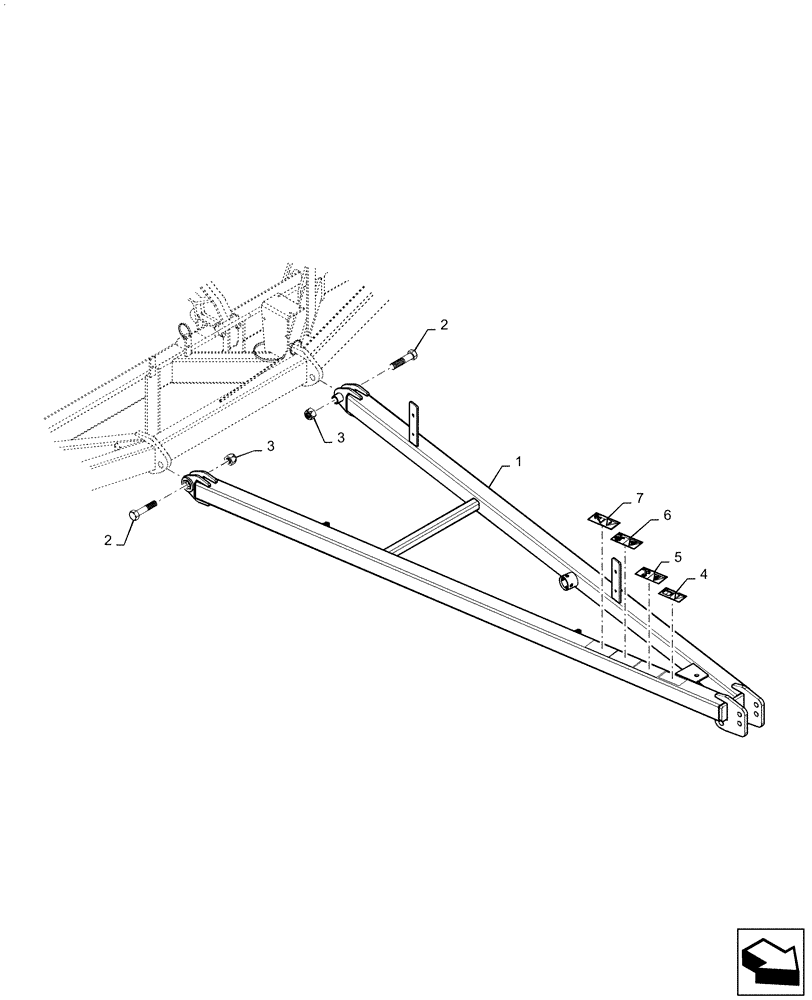 2

3

3

2

1

7

6

5

4