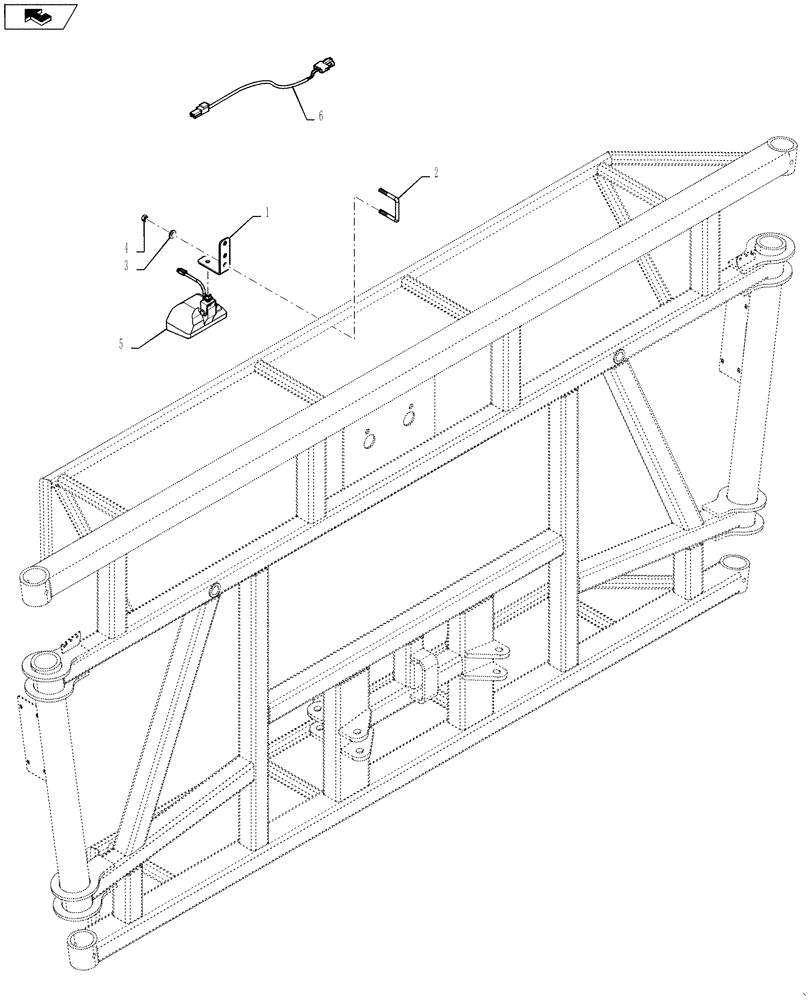 6
2
1
4
3
5