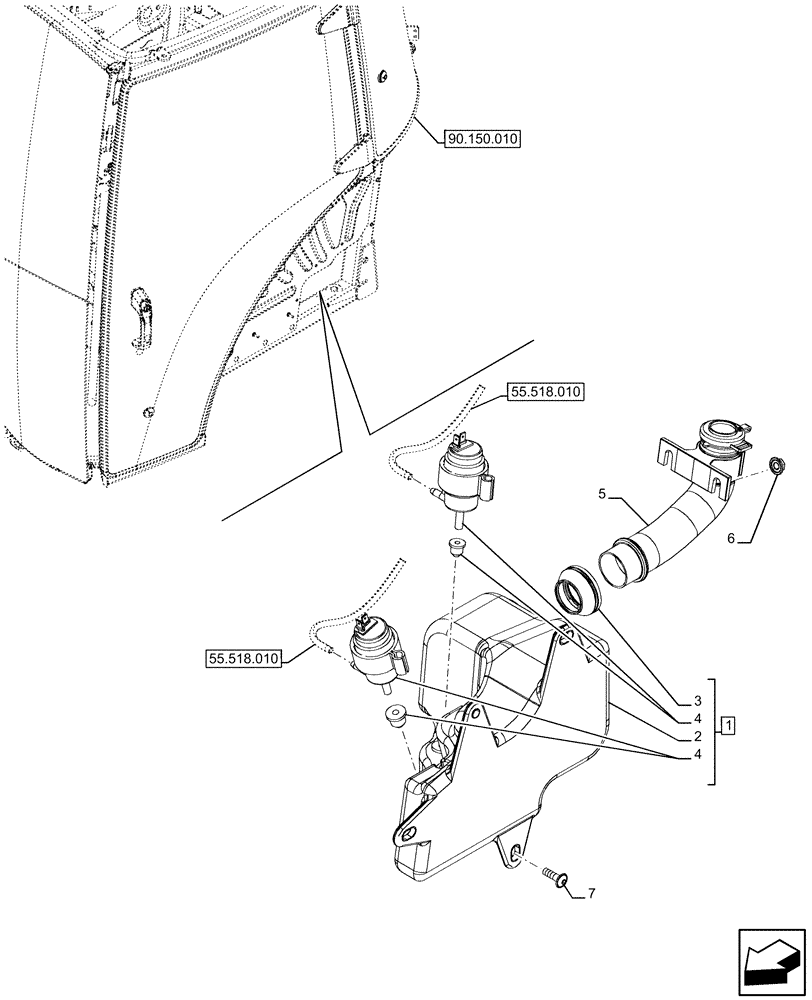 90.150.010

55.518.010

5

6

55.518.010

3
4
2
4

1

7