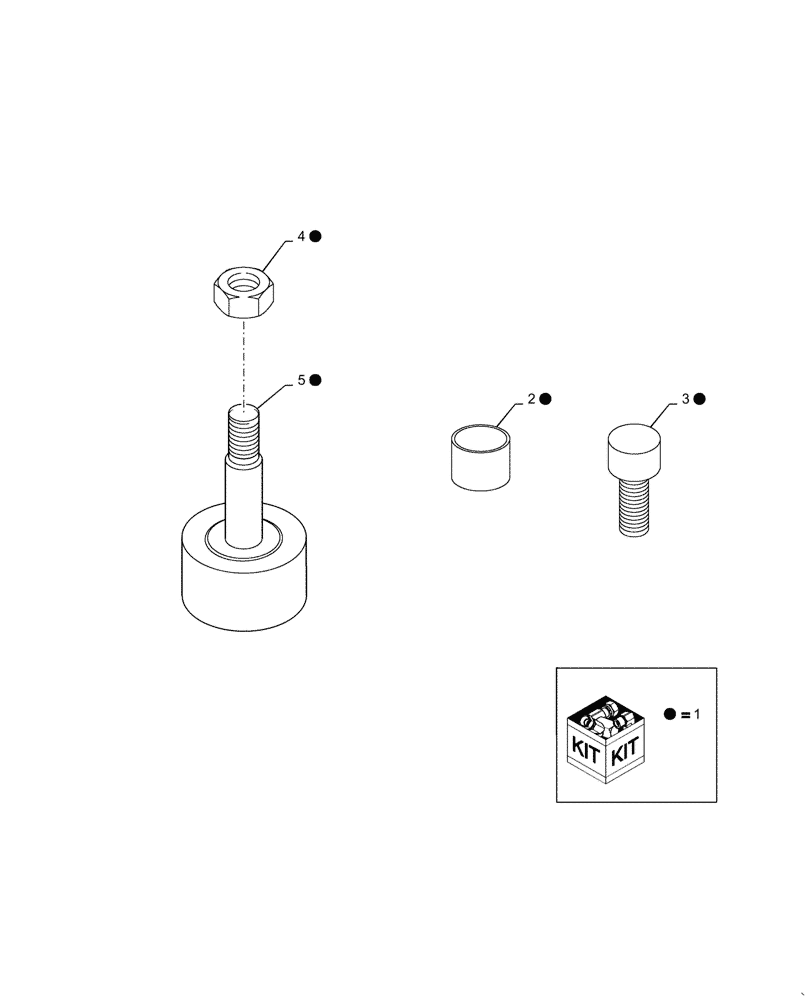 4 ●

5 ●

2 ●

3 ●

KIT KIT

● = 1