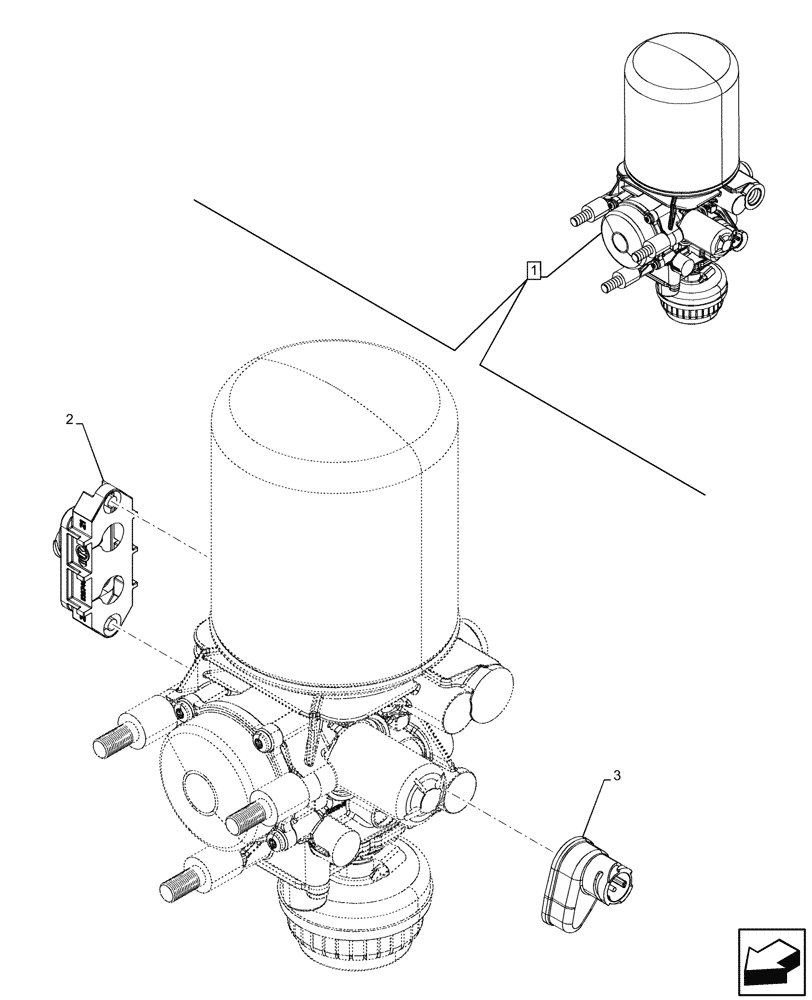 1
2
3