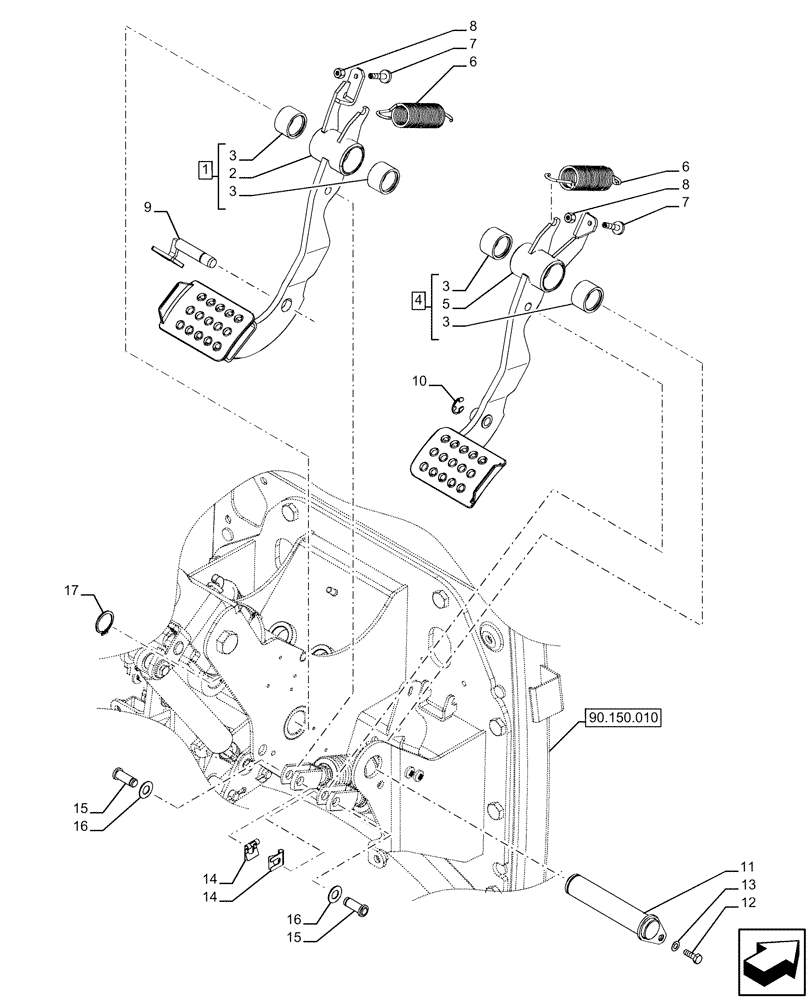 8
7
6
1
3
2
3
9
6
8
7
4
3
5
3
10
17
90.150.010
15
16
14
14
16
15
11
13
12