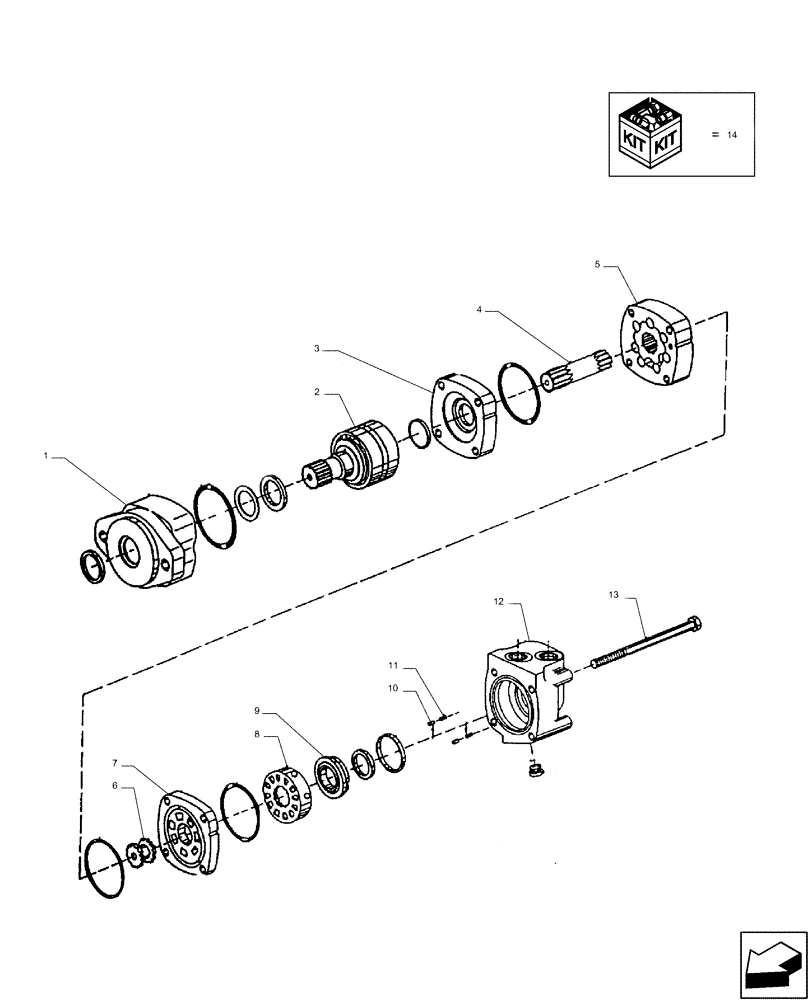 KIT KIT = 14

5
4
3
2
1
13
12
11
10
9
8
7
6