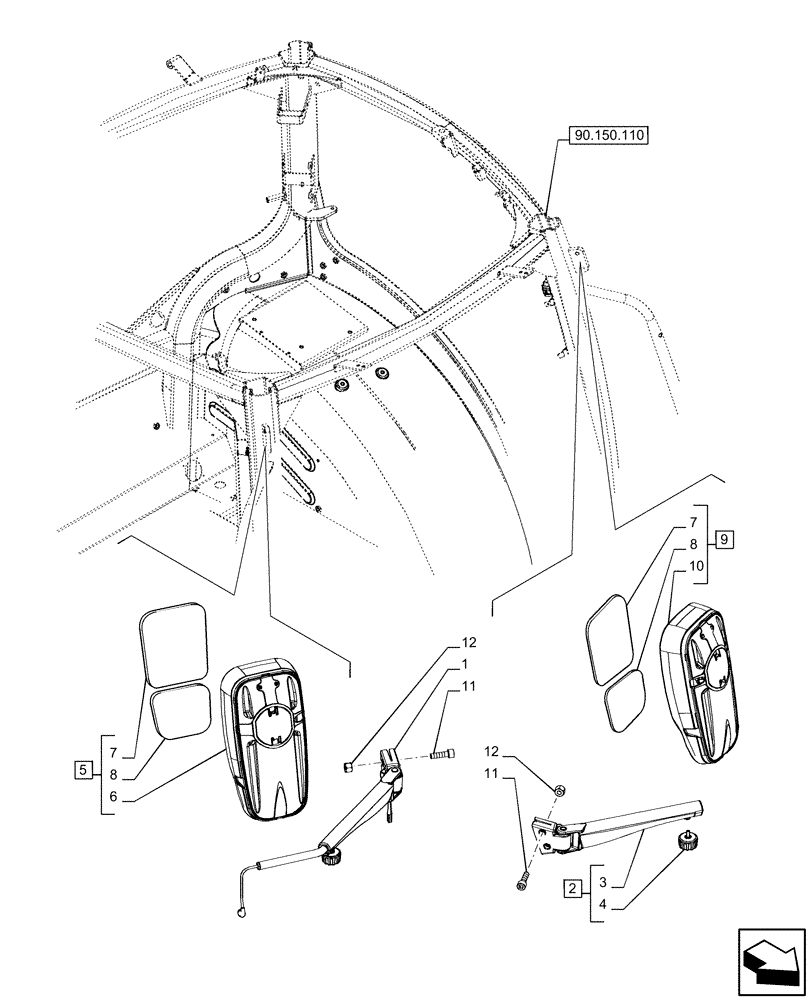 90.150.110

7
8
10
9

12
1
11

5
7
8
6

12
11

2
3
4