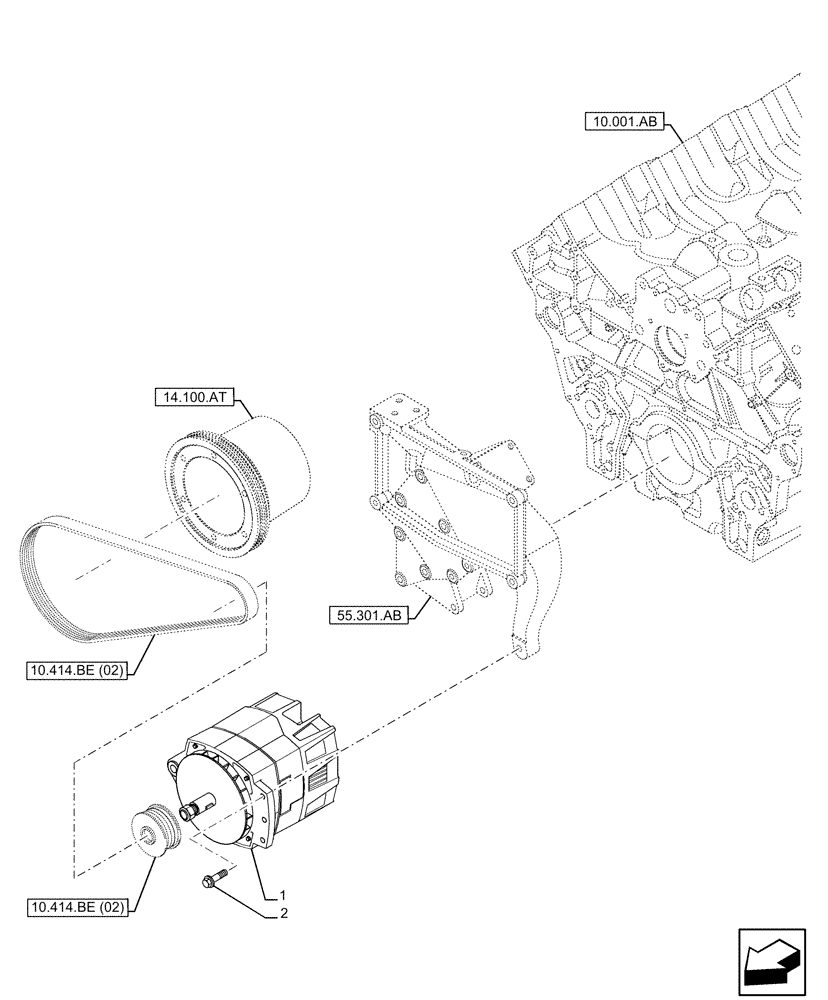 10.001.AB

14.100.AT

55.301.AB

10.414.BE (02)

10.414.BE (02)

1

2