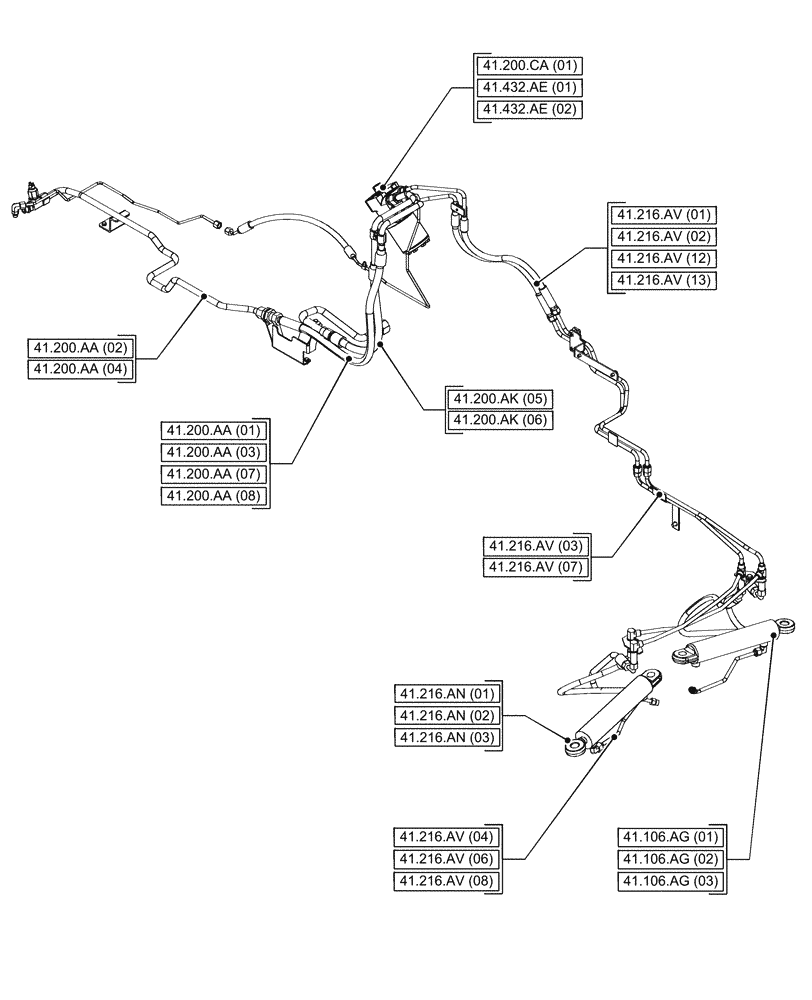 41.200.CA (01)
41.432.AE (01)
41.432.AE (02)

41.216.AV (01)
41.216.AV (02)
41.216.AV (12)
41.216.AV (13)

41.200.AA (02)
41.200.AA (04)

41.200.AK (05)
41.200.AK (06)

41.200.AA (01)
41.200.AA (03)
41.200.AA (07)
41.200.AA (08)

41.216.AV (03)
41.216.AV (07)

41.216.AN (01)
41.216.AN (02)
41.216.AN (03)

41.216.AV (04)
41.216.AV (06)
41.216.AV (08)

41.106.AG (01)
41.106.AG (02)
41.106.AG (03)