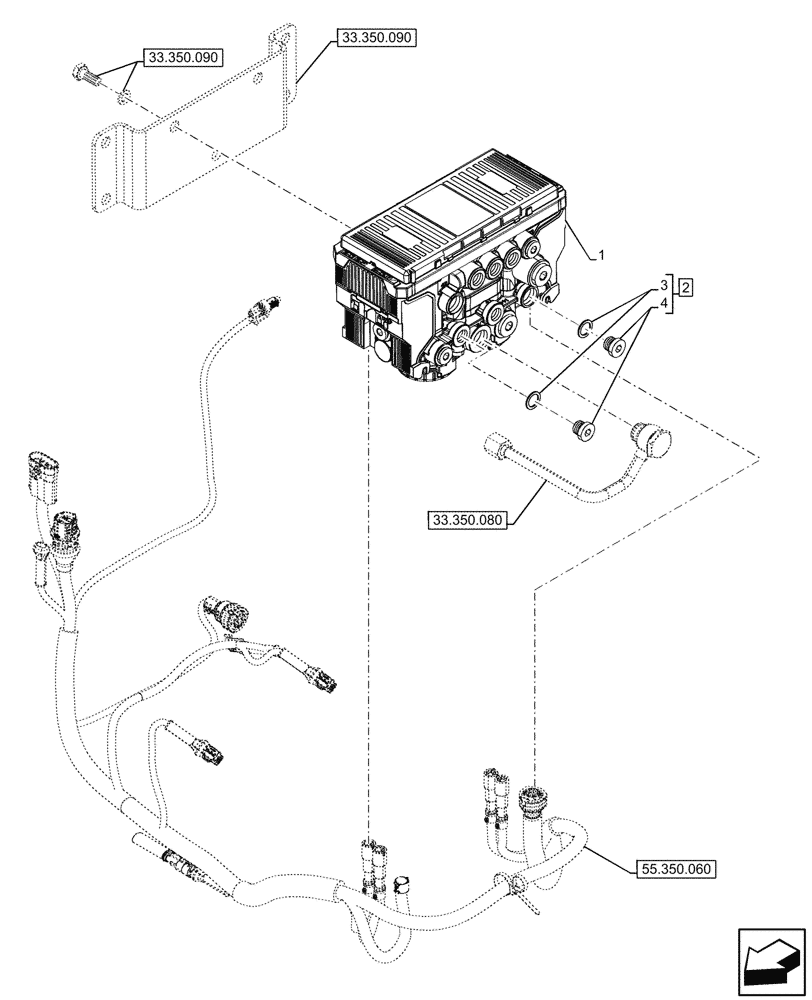 33.350.090
33.350.090
1
3
4
2
33.350.080
55.350.060