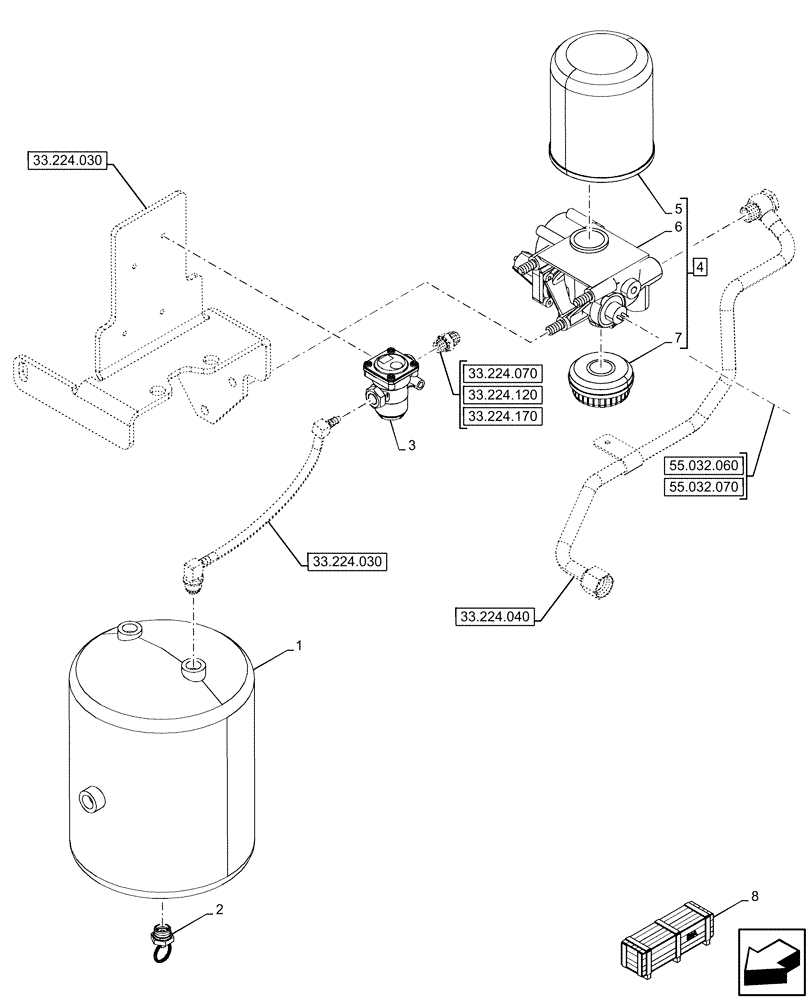 33.224.030

5

6

4

7

33.224.070

33.224.120

33.224.170

3

55.032.060

55.032.070

33.224.030

33.224.040

1

2

8