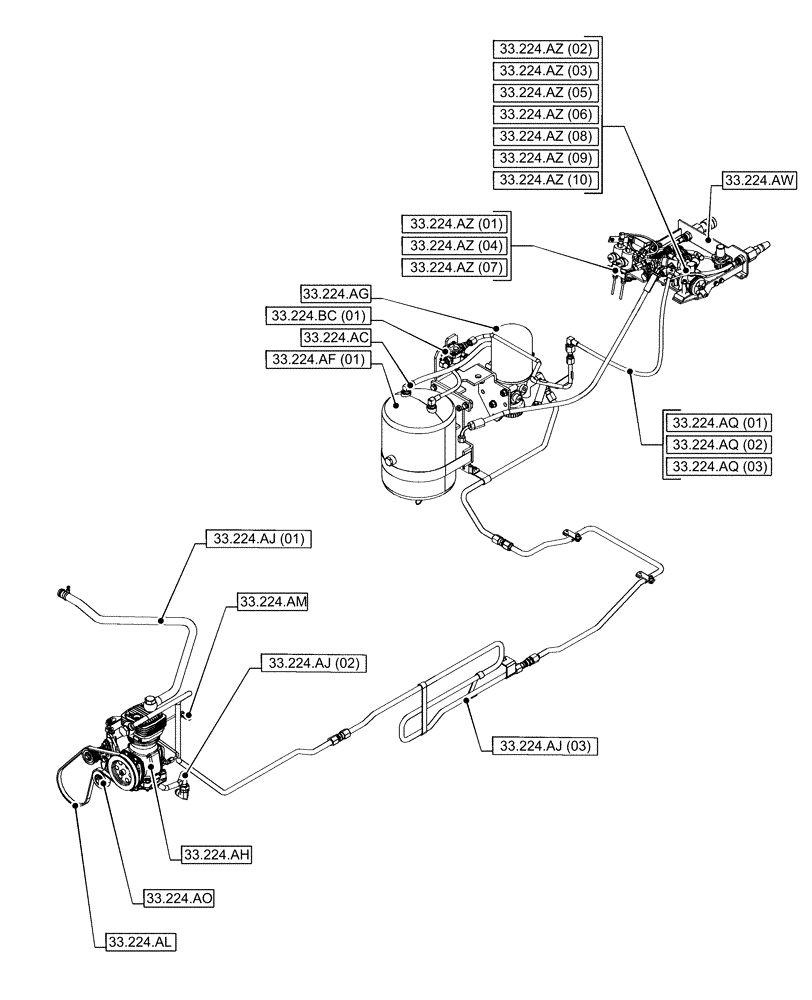 33.224.AZ (02)
33.224.AZ (03)
33.224.AZ (05)
33.224.AZ (06)
33.224.AZ (08)
33.224.AZ (09)
33.224.AZ (10)
33.224.AW
33.224.AZ (01)
33.224.AZ (04)
33.224.AZ (07)
33.224.AG
33.224.BC (01)
33.224.AC
33.224.AF (01)
33.224.AQ (01)
33.224.AQ (02)
33.224.AQ (03)
33.224.AJ (01)
33.224.AM
33.224.AJ (02)
33.224.AJ (03)
33.224.AH
33.224.AO
33.224.AL