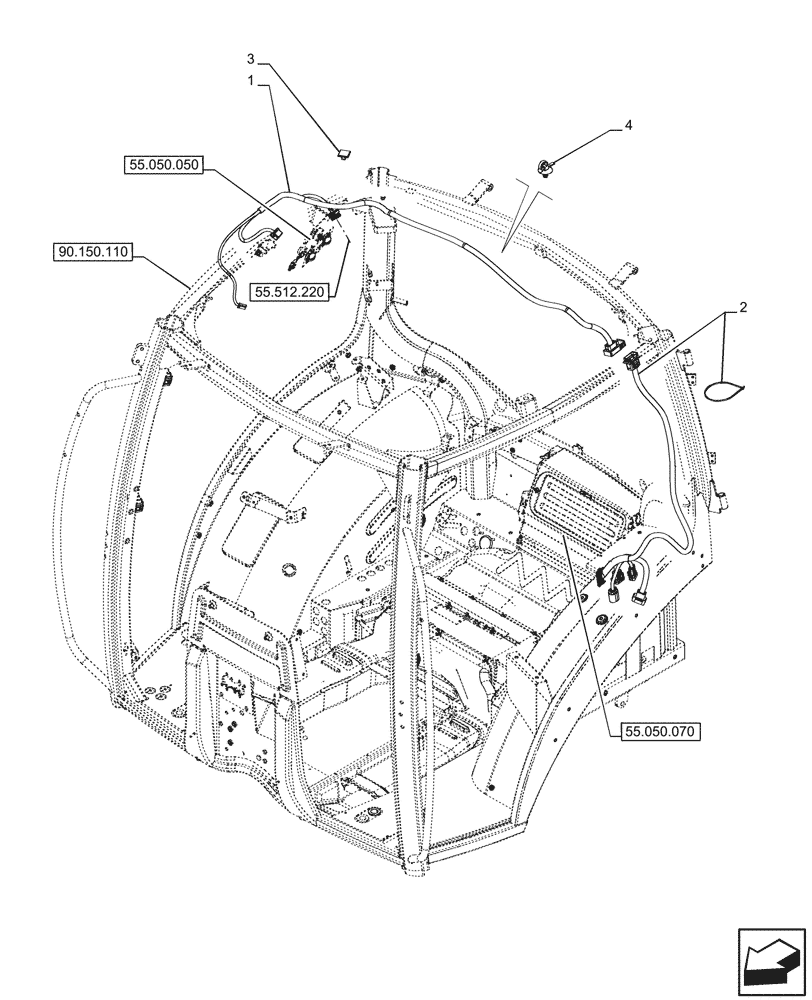 3
1
4
55.050.050
90.150.110
55.512.220
2
55.050.070