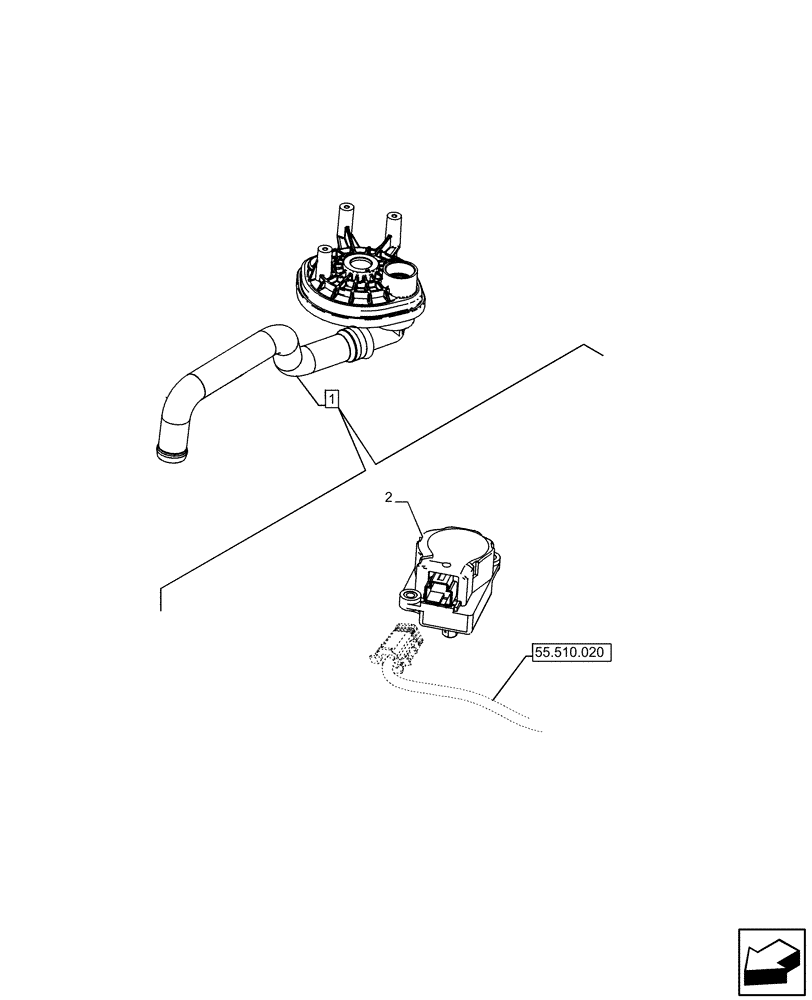 1

2

55.510.020