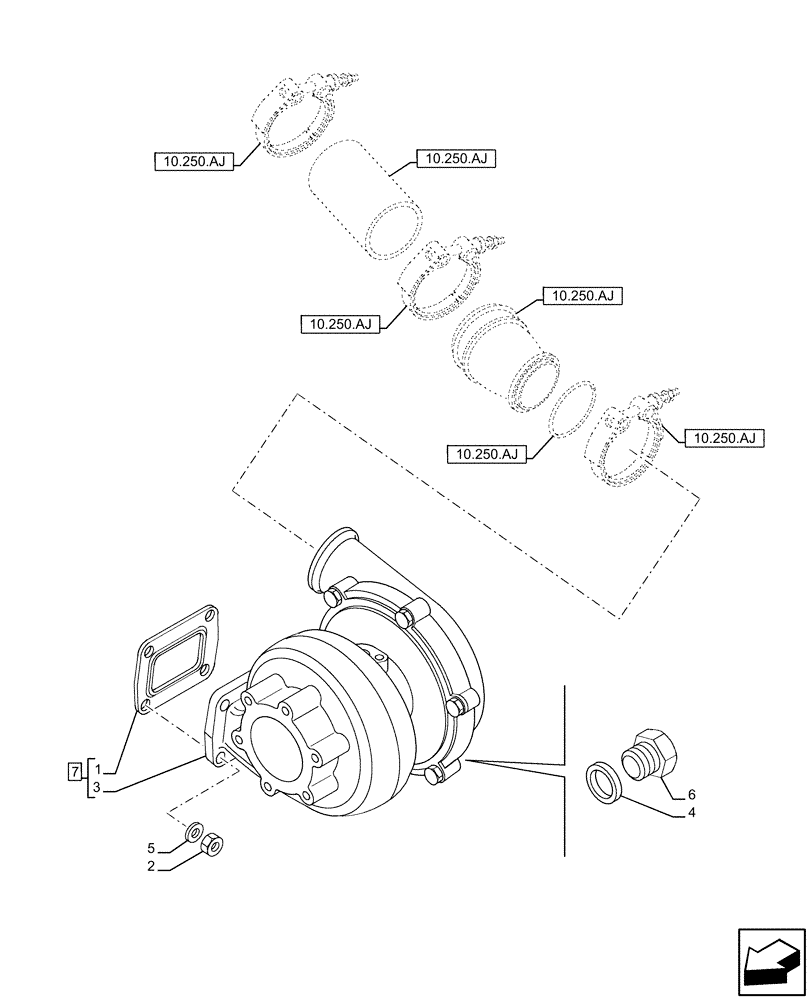 10.250.AJ
10.250.AJ
10.250.AJ
10.250.AJ
10.250.AJ
10.250.AJ
7
1
3
5
2
6
4