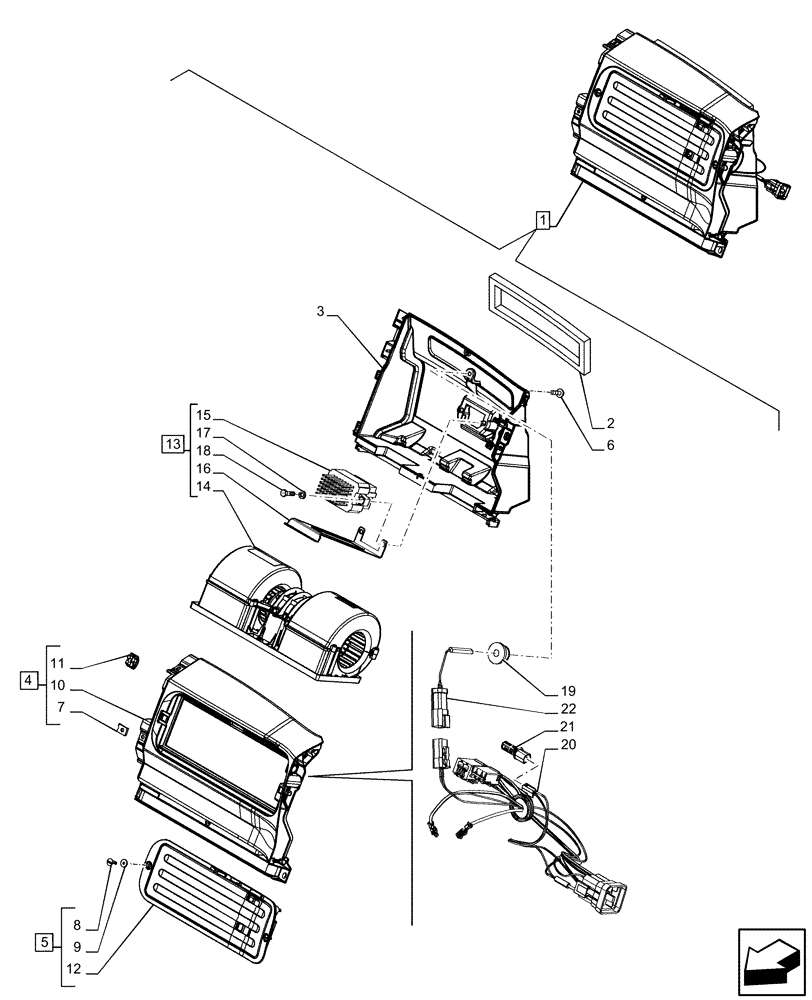 1
3
2
6
13
15
17
18
16
14
4
11
10
7
19
22
21
20
5
8
9
12