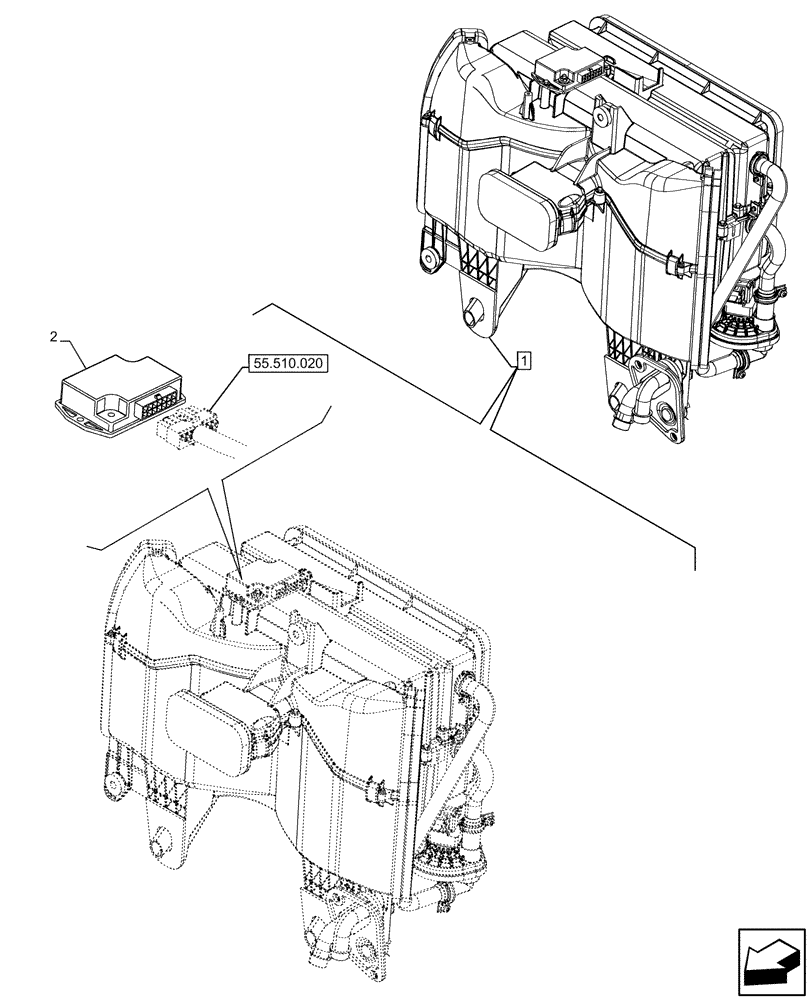 2
55.510.020
1