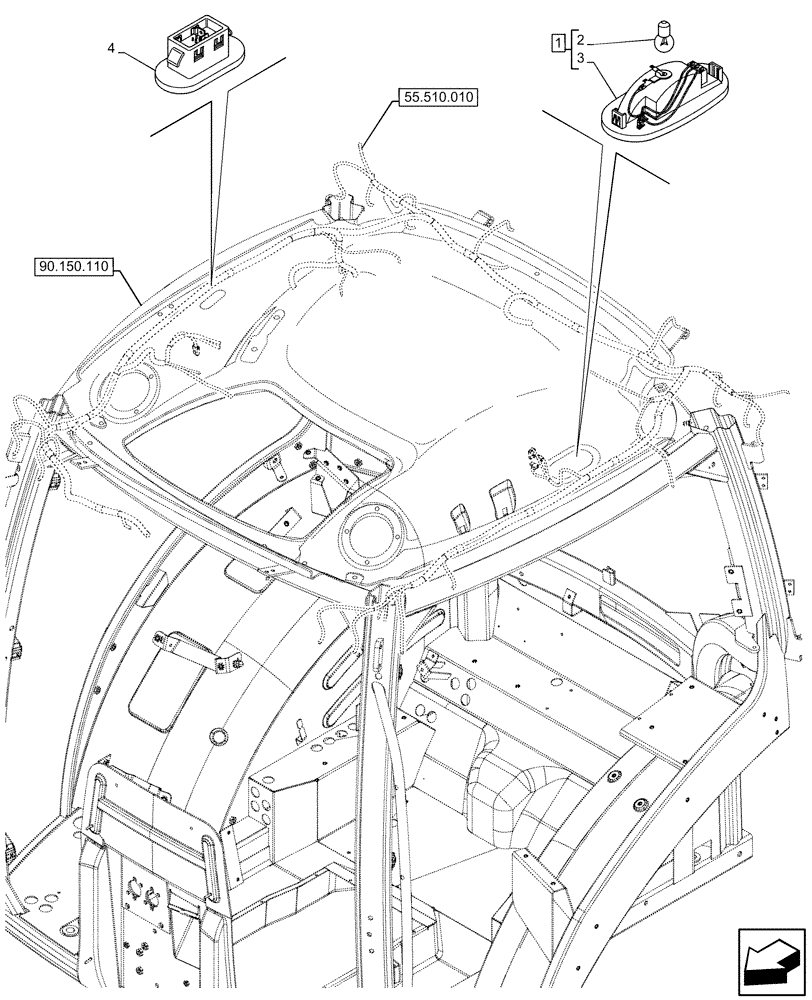 4

1 2
3

55.510.010

90.150.110