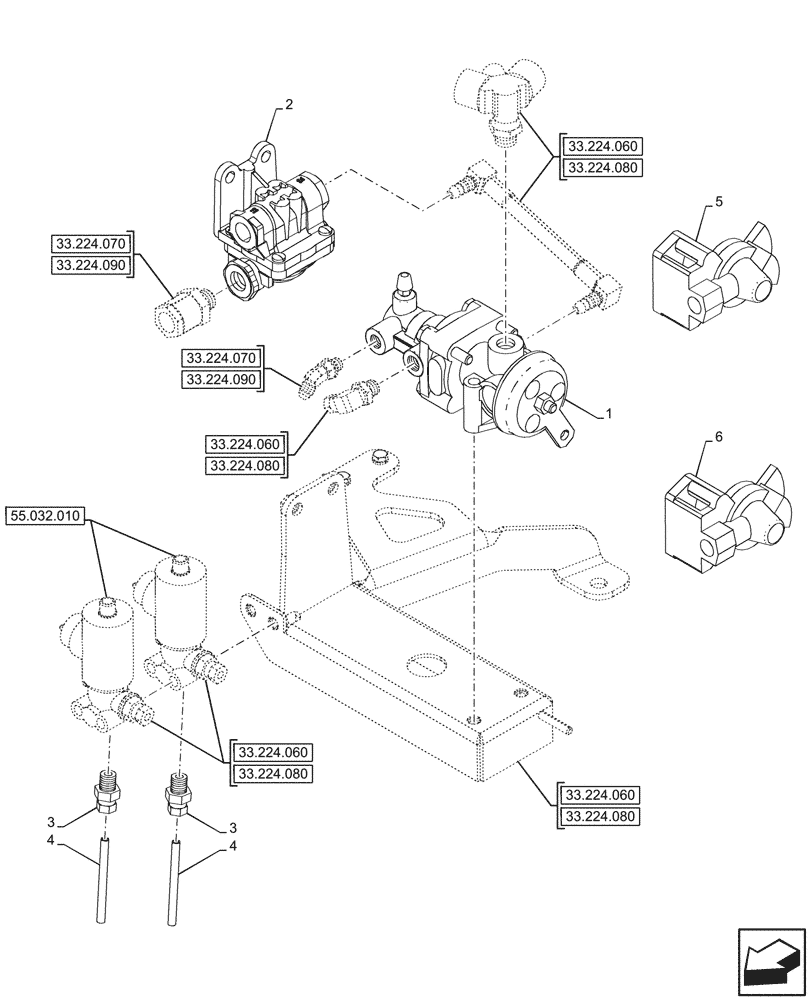 2

33.224.060
33.224.080

5

33.224.070
33.224.090

33.224.070
33.224.090

1

33.224.060
33.224.080

6

55.032.010

33.224.060
33.224.080

33.224.060
33.224.080

3

3

4

4