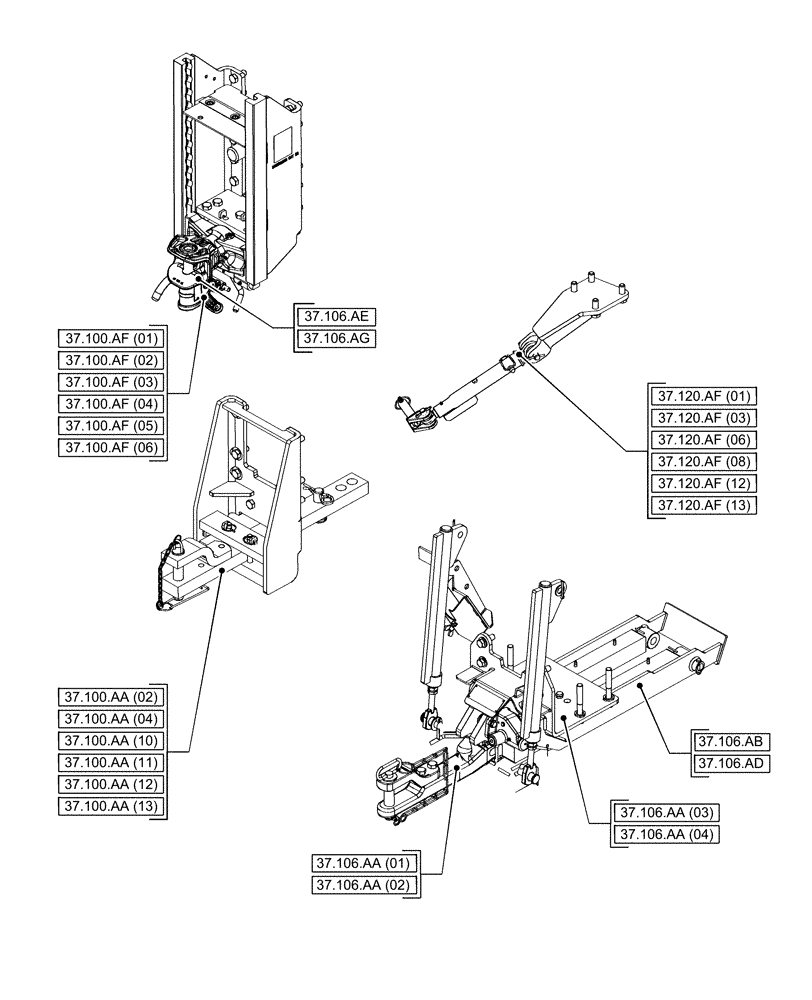 37.106.AE
37.106.AG

37.100.AF (01)
37.100.AF (02)
37.100.AF (03)
37.100.AF (04)
37.100.AF (05)
37.100.AF (06)

37.120.AF (01)
37.120.AF (03)
37.120.AF (06)
37.120.AF (08)
37.120.AF (12)
37.120.AF (13)

37.100.AA (02)
37.100.AA (04)
37.100.AA (10)
37.100.AA (11)
37.100.AA (12)
37.100.AA (13)

37.106.AB
37.106.AD

37.106.AA (03)
37.106.AA (04)

37.106.AA (01)
37.106.AA (02)