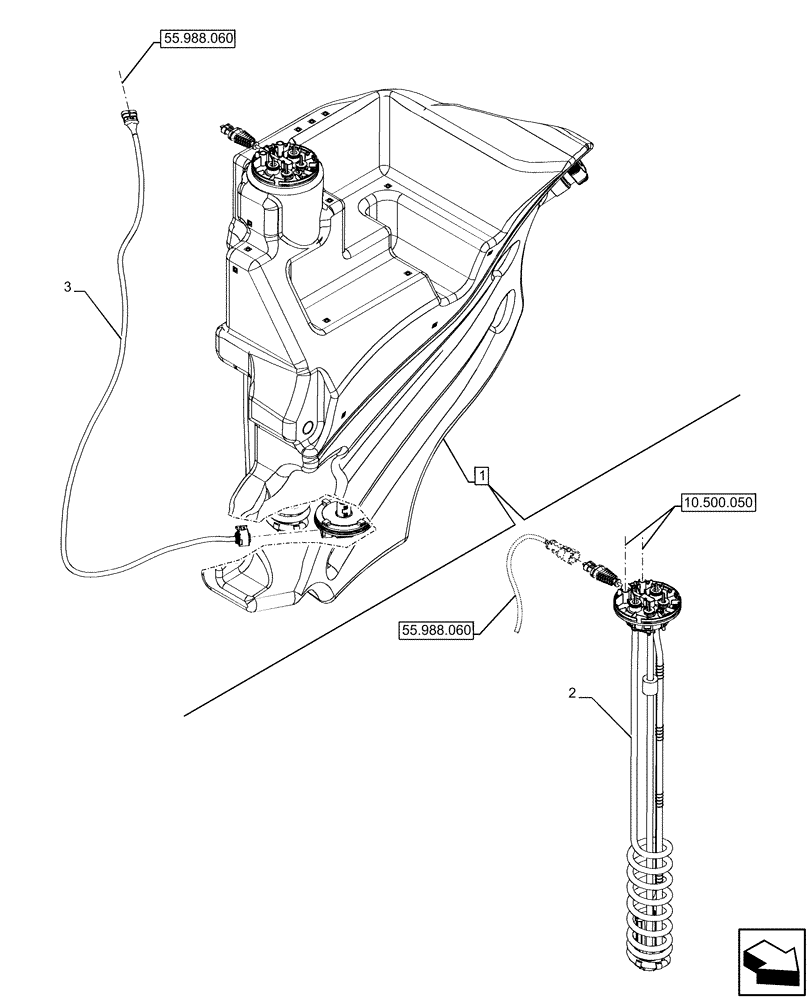 55.988.060

3

1

10.500.050

55.988.060

2