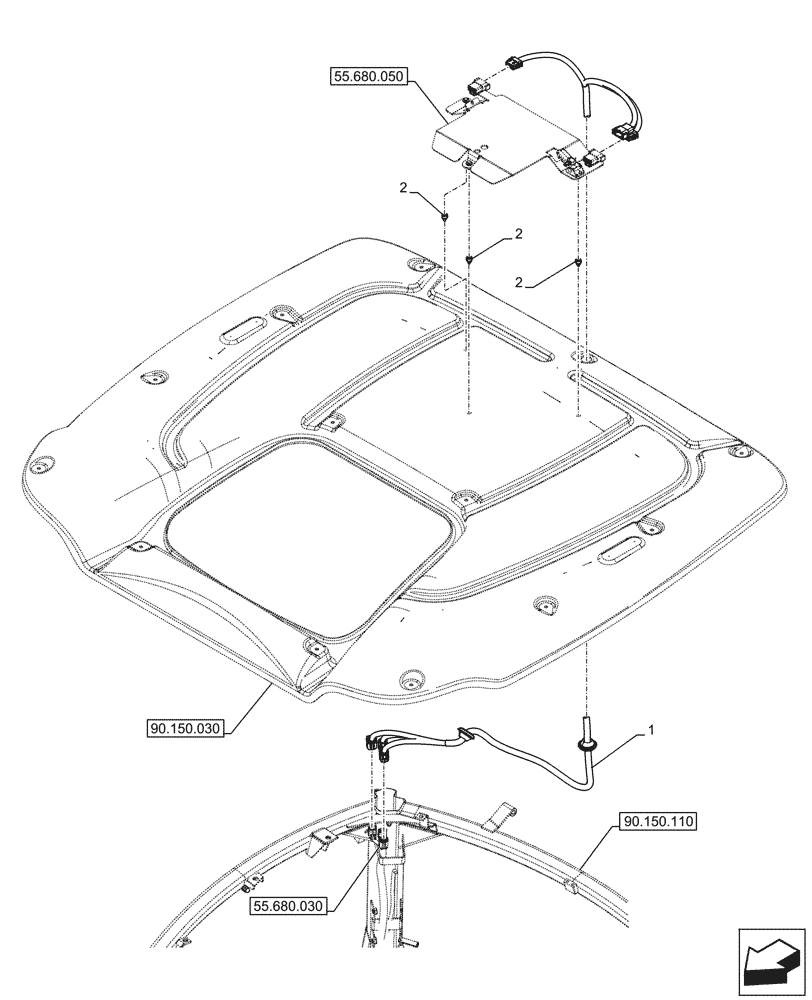 55.680.050

2

2

2

90.150.030

1

90.150.110

55.680.030