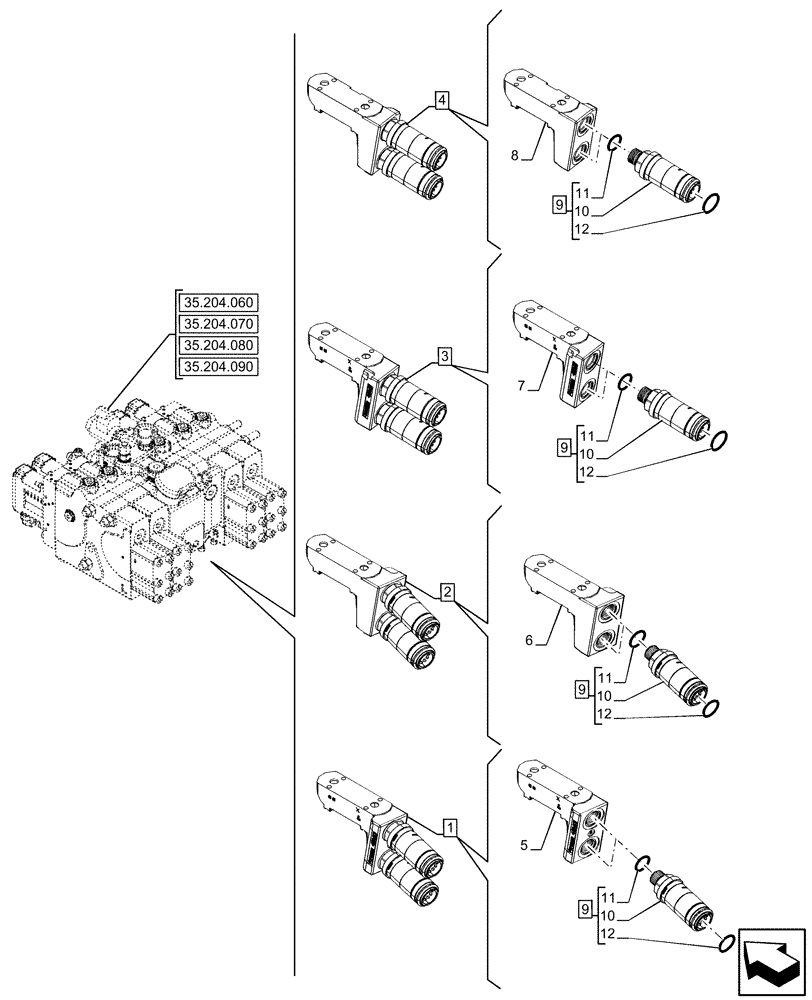 35.204.060
35.204.070
35.204.080
35.204.090

4
8
9
11
10
12

3
7
9
11
10
12

2
6
9
11
10
12

1
5
9
11
10
12