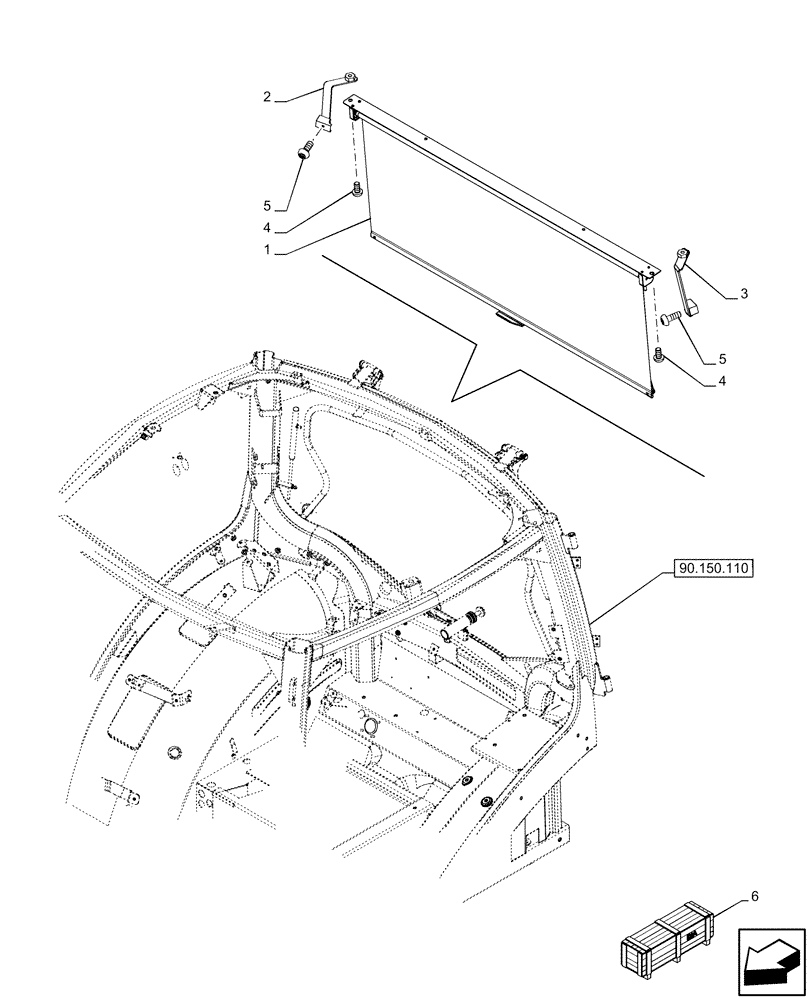 2
5
4
1
3
5
4
90.150.110
6