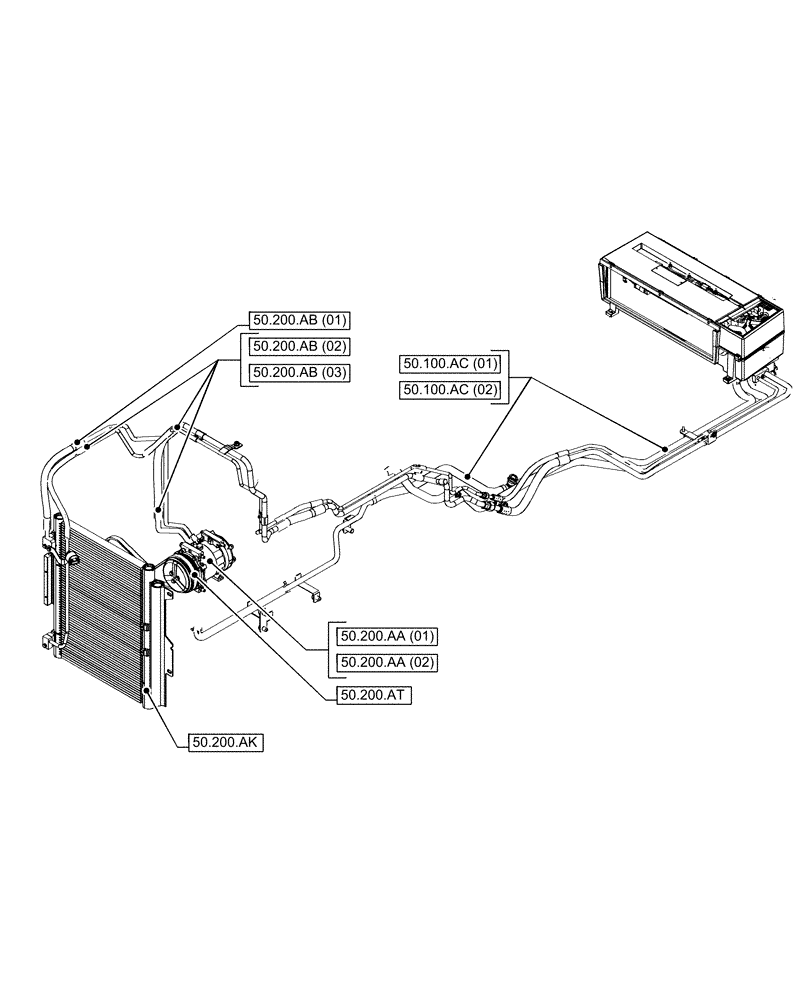 50.200.AB (01)
50.200.AB (02)
50.200.AB (03)
50.100.AC (01)
50.100.AC (02)
50.200.AA (01)
50.200.AA (02)
50.200.AT
50.200.AK