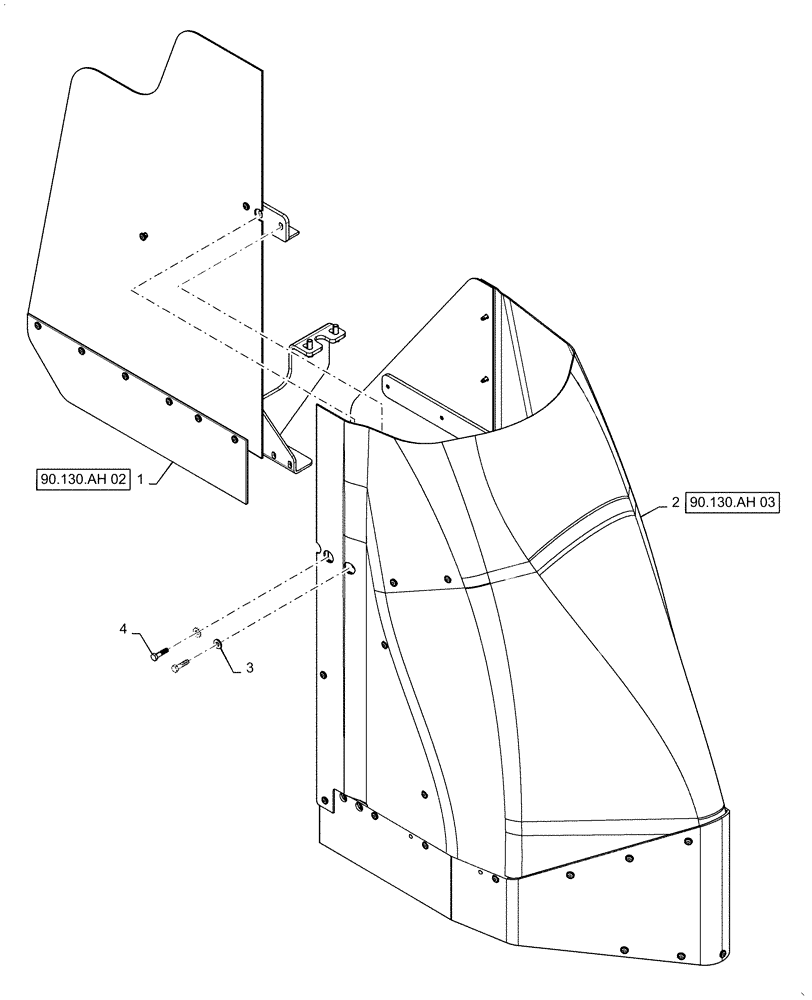 90.130.AH 02 1

2 90.130.AH 03

4

3