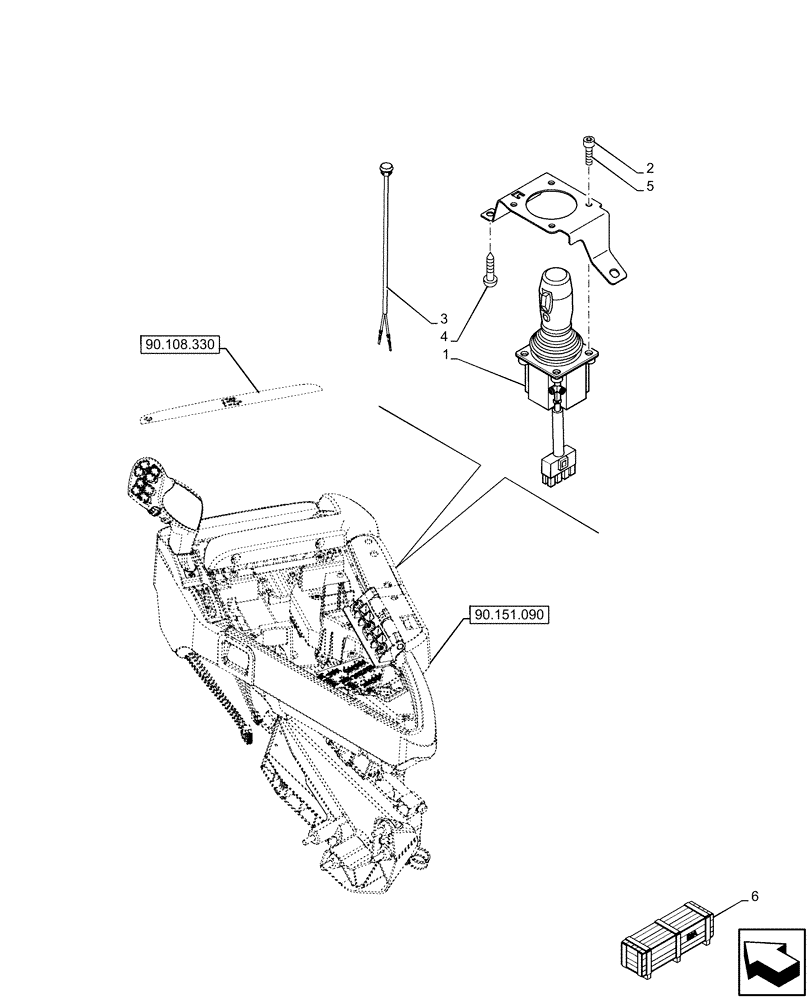 2
5
3
4
1
90.108.330
90.151.090
6