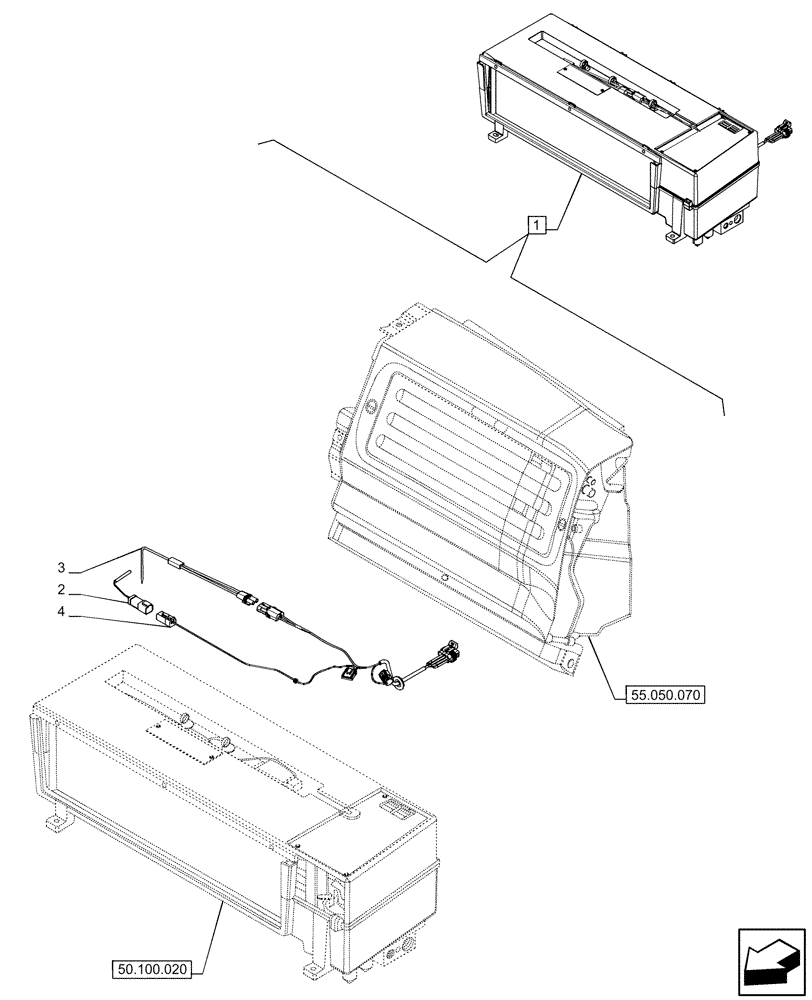 1

3
2
4

55.050.070

50.100.020