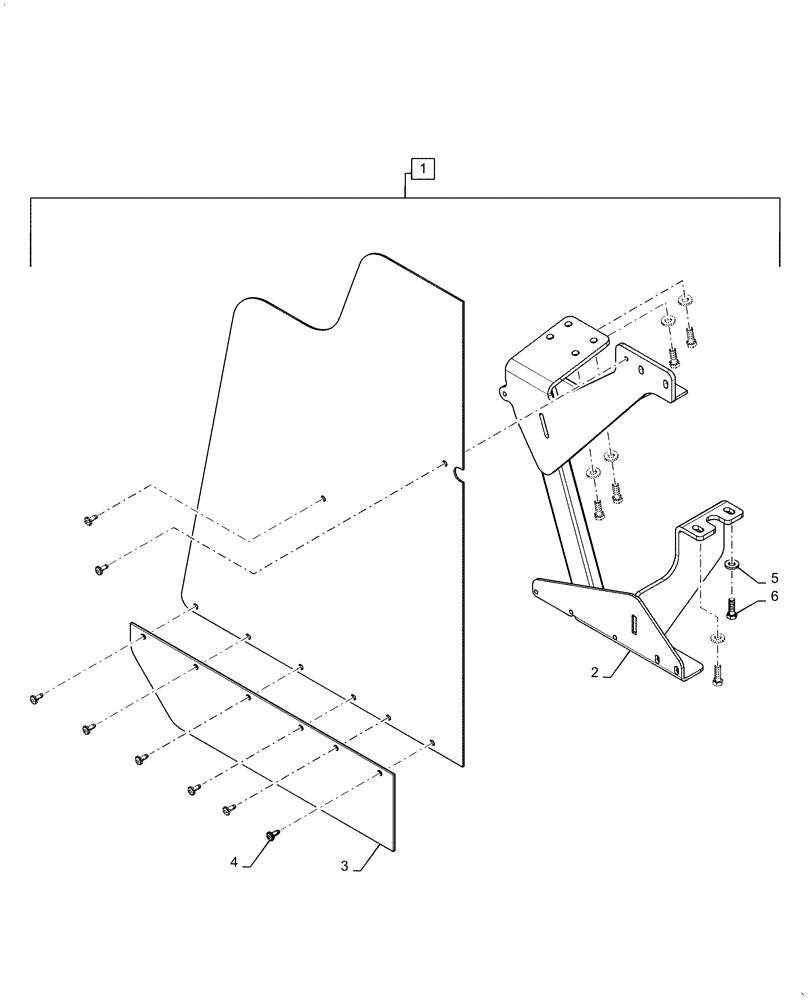 1

5

6

2

4

3