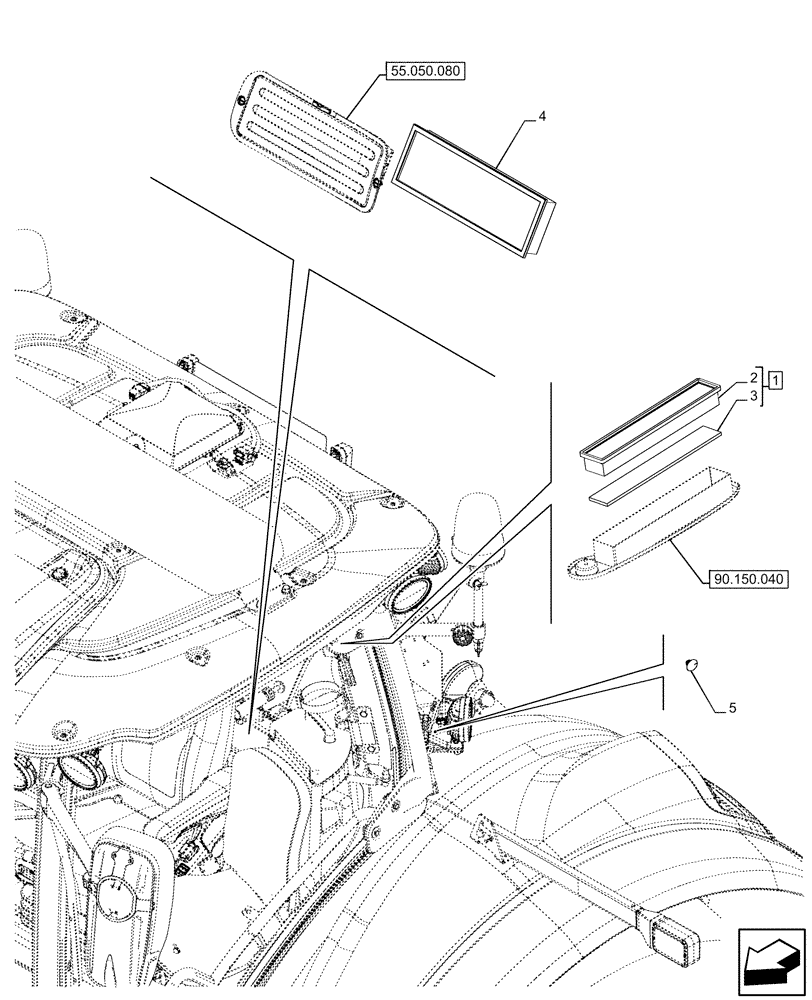 55.050.080

4

2
3
1

90.150.040

5