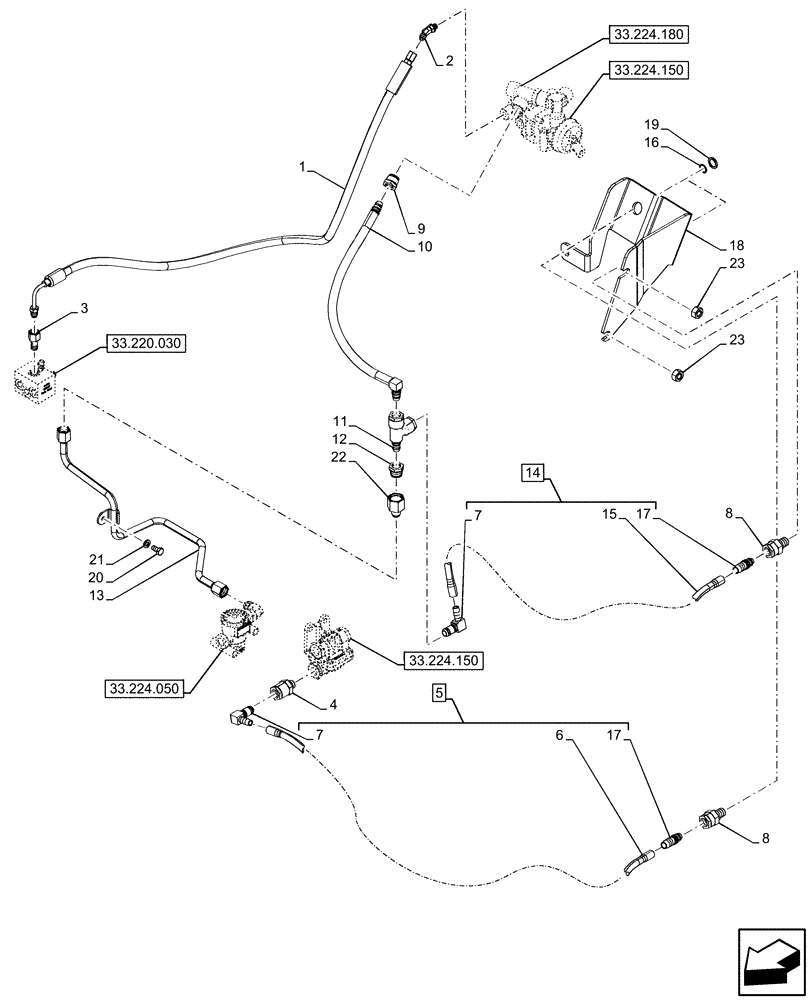 33.224.180
33.224.150
2
19
16
1
9
10
18
23
3
33.220.030
23
11
12
22
14
7
15
17
8
21
20
13
33.224.150
33.224.050
4
5
7
6
17
8